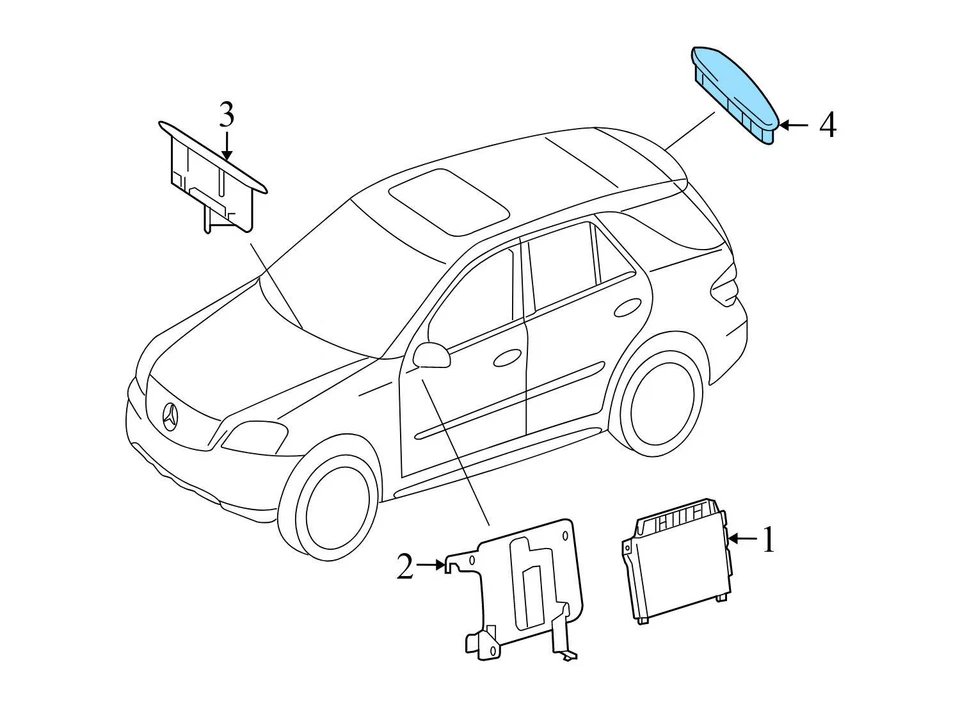 3
4
2
1