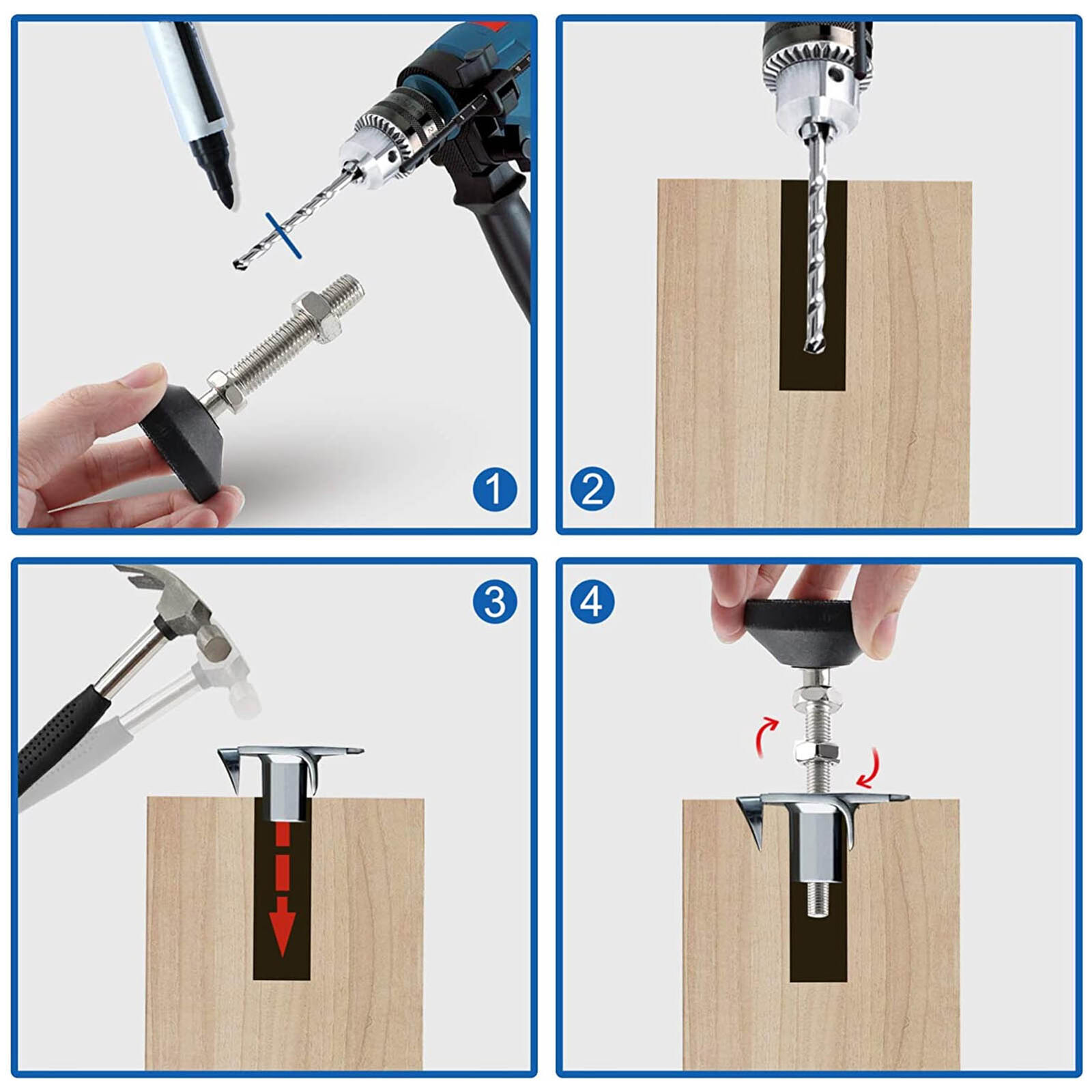 1

2

3

4