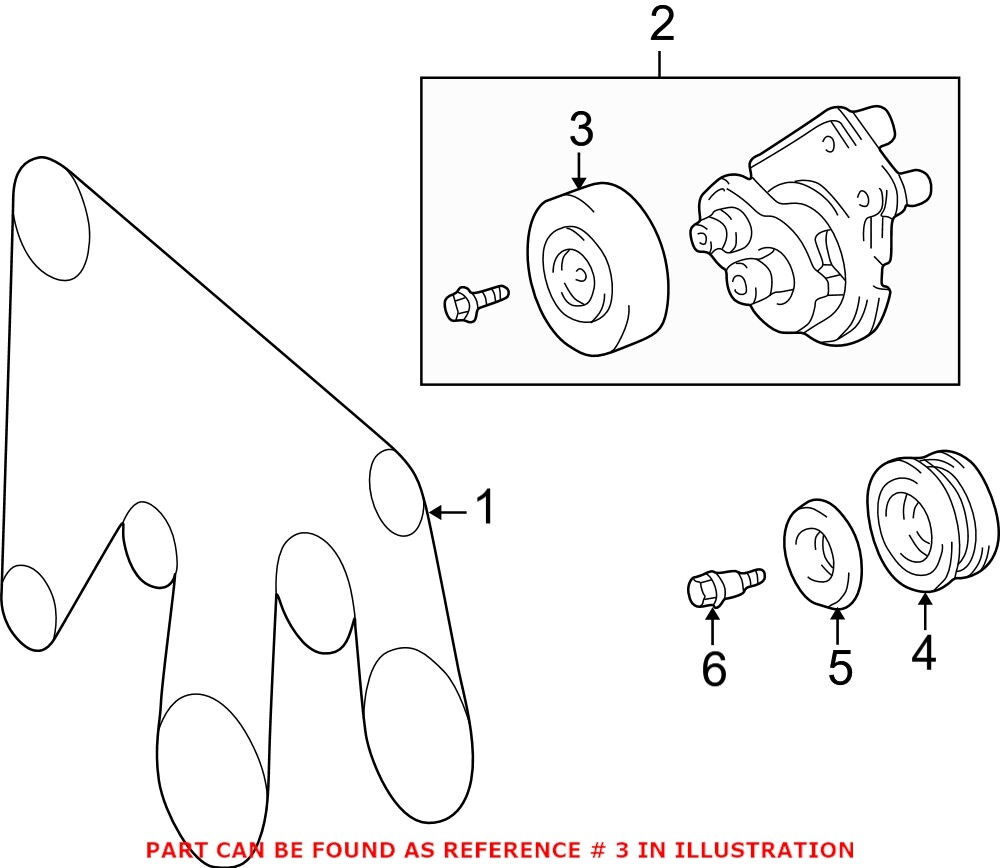 2
3
1
6
5
4
PART CAN BE FOUND AS REFERENCE # 3 IN ILLUSTRATION