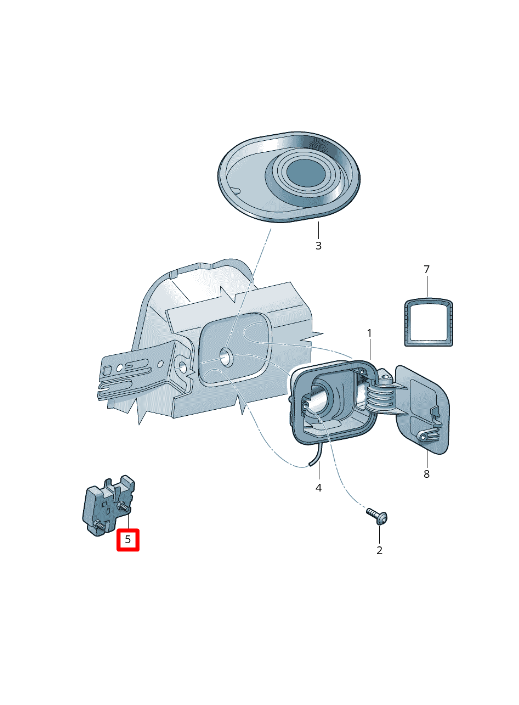 3
7
1
8
4
5
2