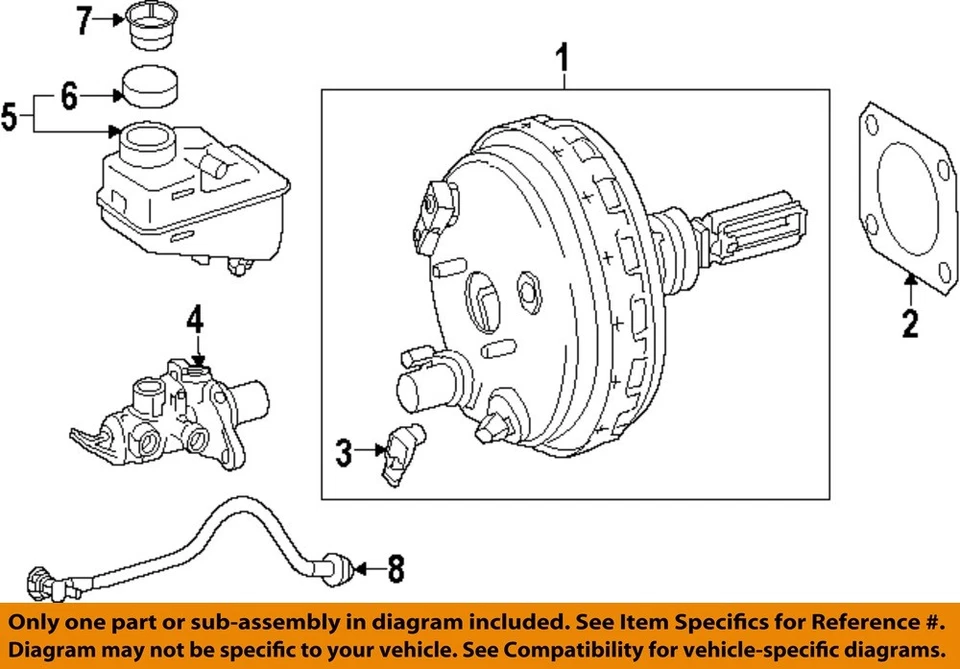 7
6
5
1
2
4
3
8

Only one part or sub-assembly in diagram included. See Item Specifics for Reference #. Diagram may not be specific to your vehicle. See Compatibility for vehicle-specific diagrams.