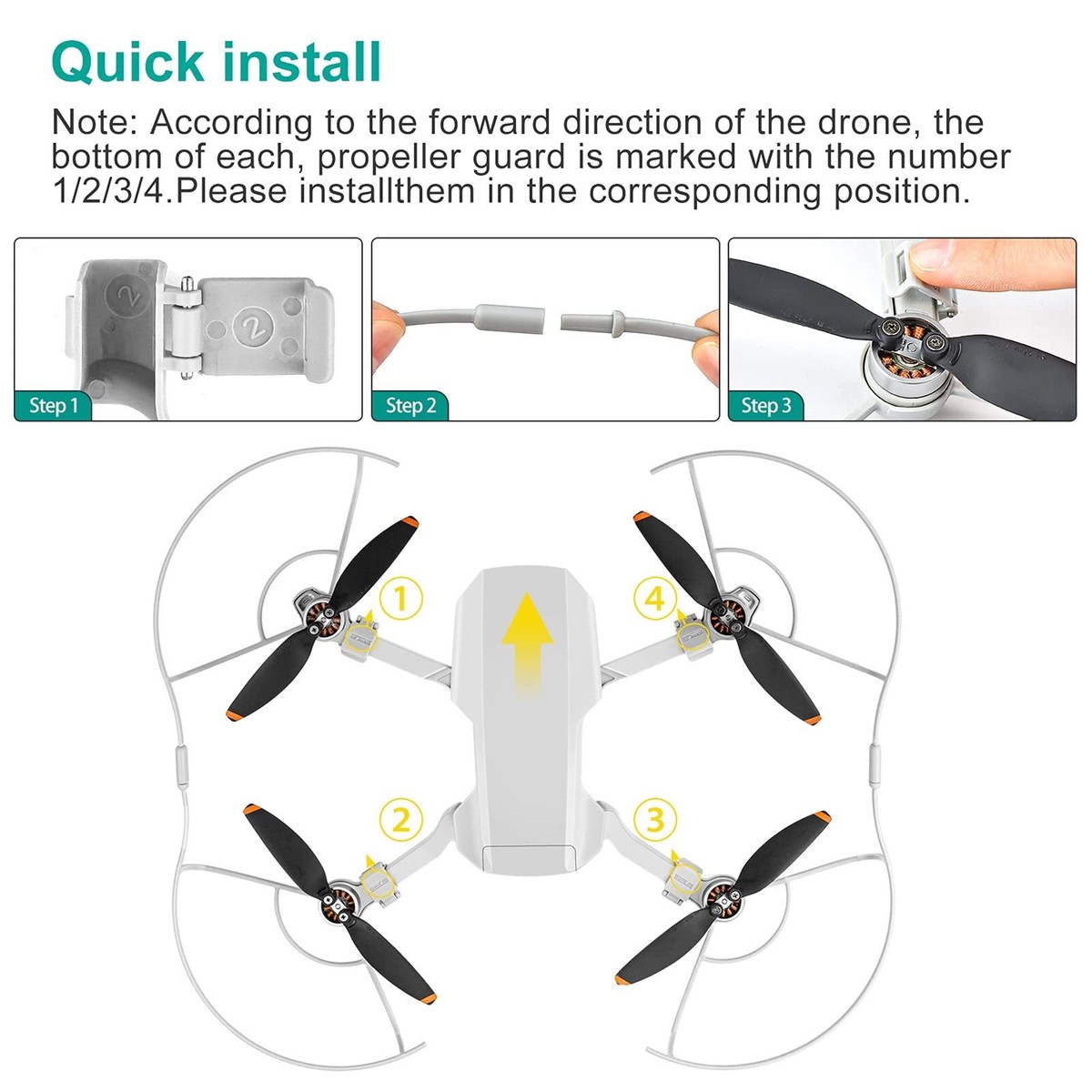 Quick install

Note: According to the forward direction of the drone, the bottom of each, propeller guard is marked with the number 1/2/3/4.Please installthem in the corresponding position.

2

2

Step 1

Step 2

Step 3

1

4

2

3