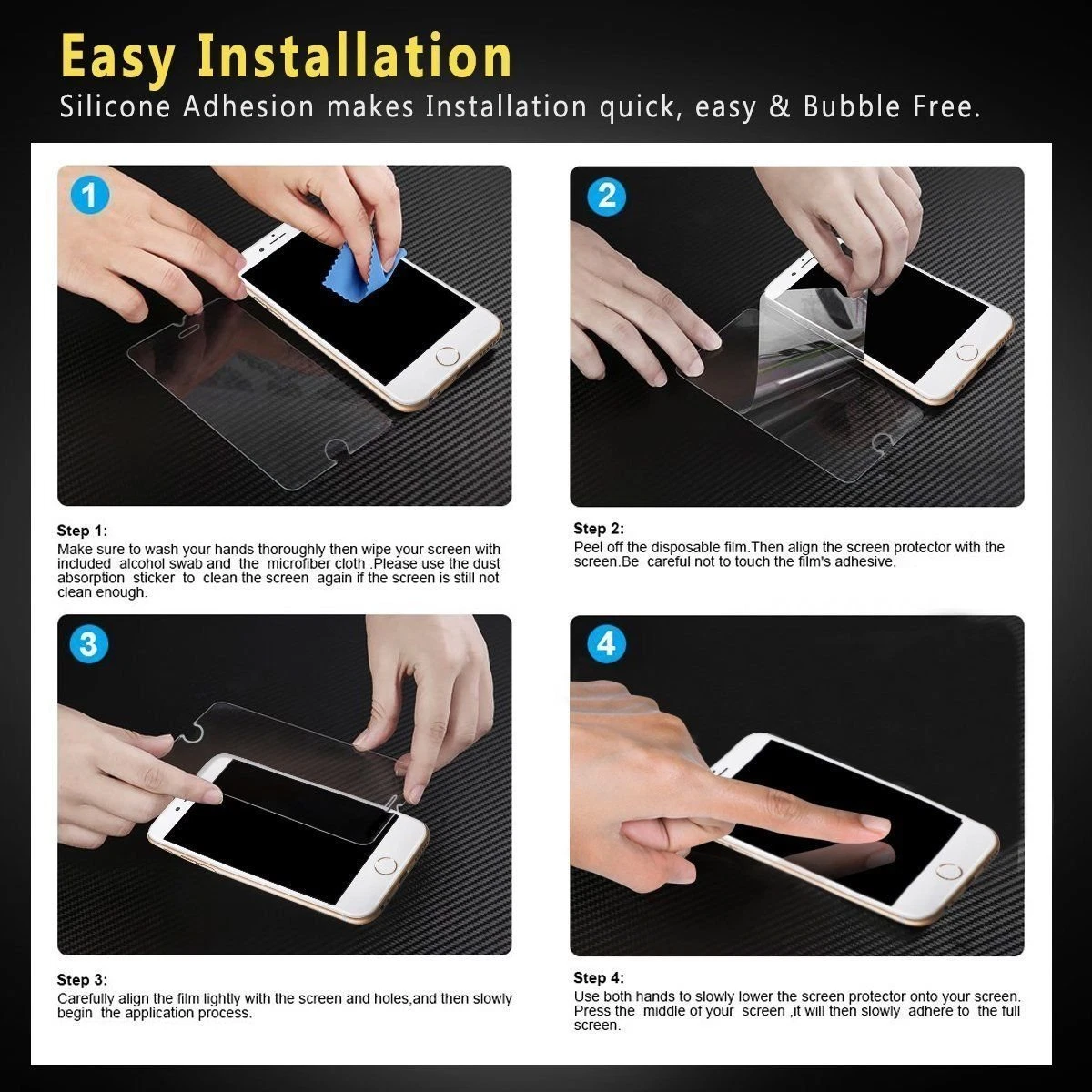 Easy Installation
Silicone Adhesion makes Installation quick, easy & Bubble Free.

1

Step 1:
Make sure to wash your hands thoroughly then wipe your screen with included alcohol swab and the microfiber cloth .Please use the dust absorption sticker to clean the screen again if the screen is still not clean enough.

2

Step 2:
Peel off the disposable film.Then align the screen protector with the screen.Be careful not to touch the film's adhesive.

3

Step 3:
Carefully align the film lightly with the screen and holes,and then slowly begin the application process.

4

Step 4:
Use both hands to slowly lower the screen protector onto your screen. Press the middle of your screen ,it will then slowly adhere to the full screen.