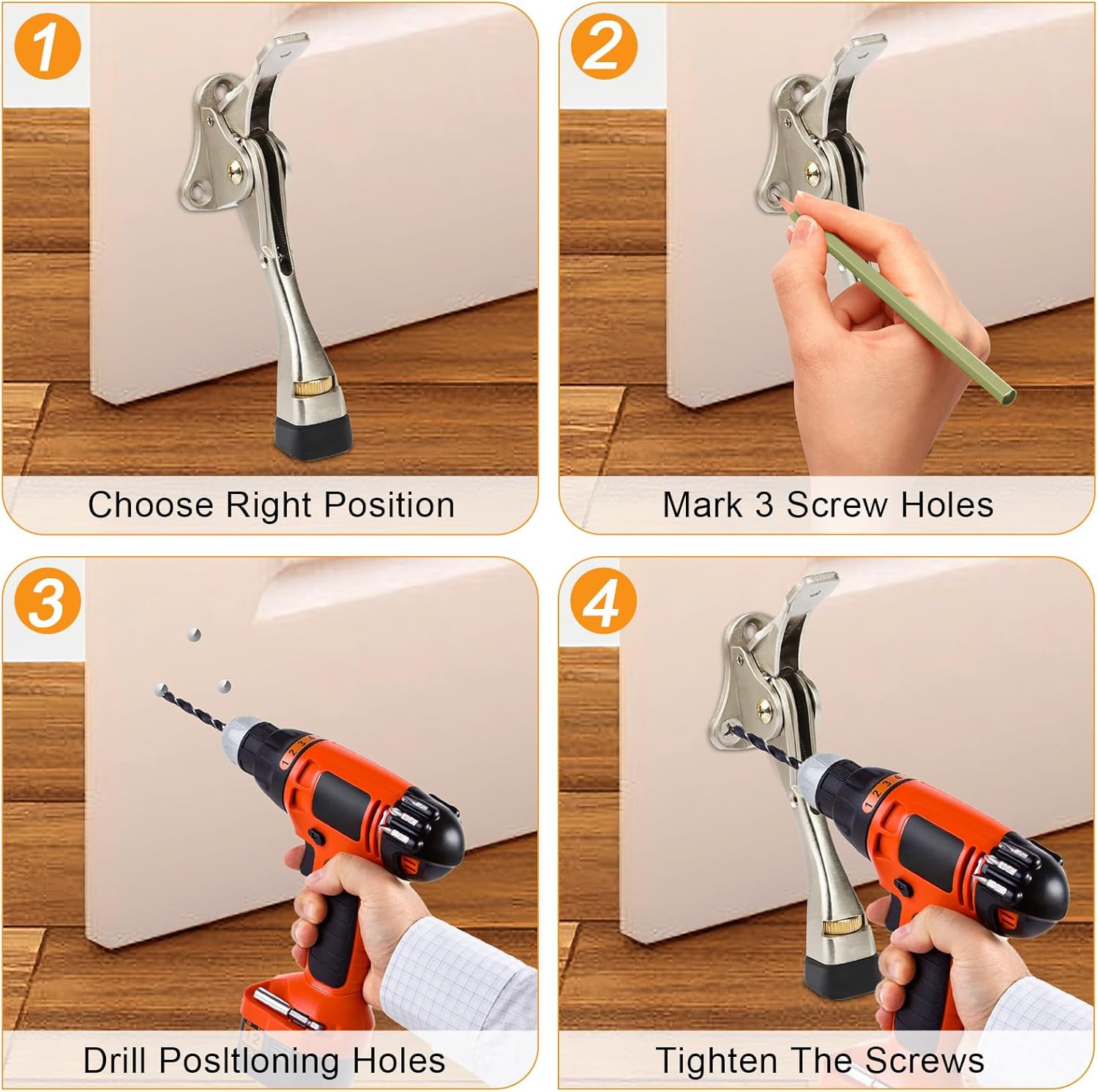 1

Choose Right Position

2

Mark 3 Screw Holes

3

Drill Posltloning Holes

4

Tighten The Screws