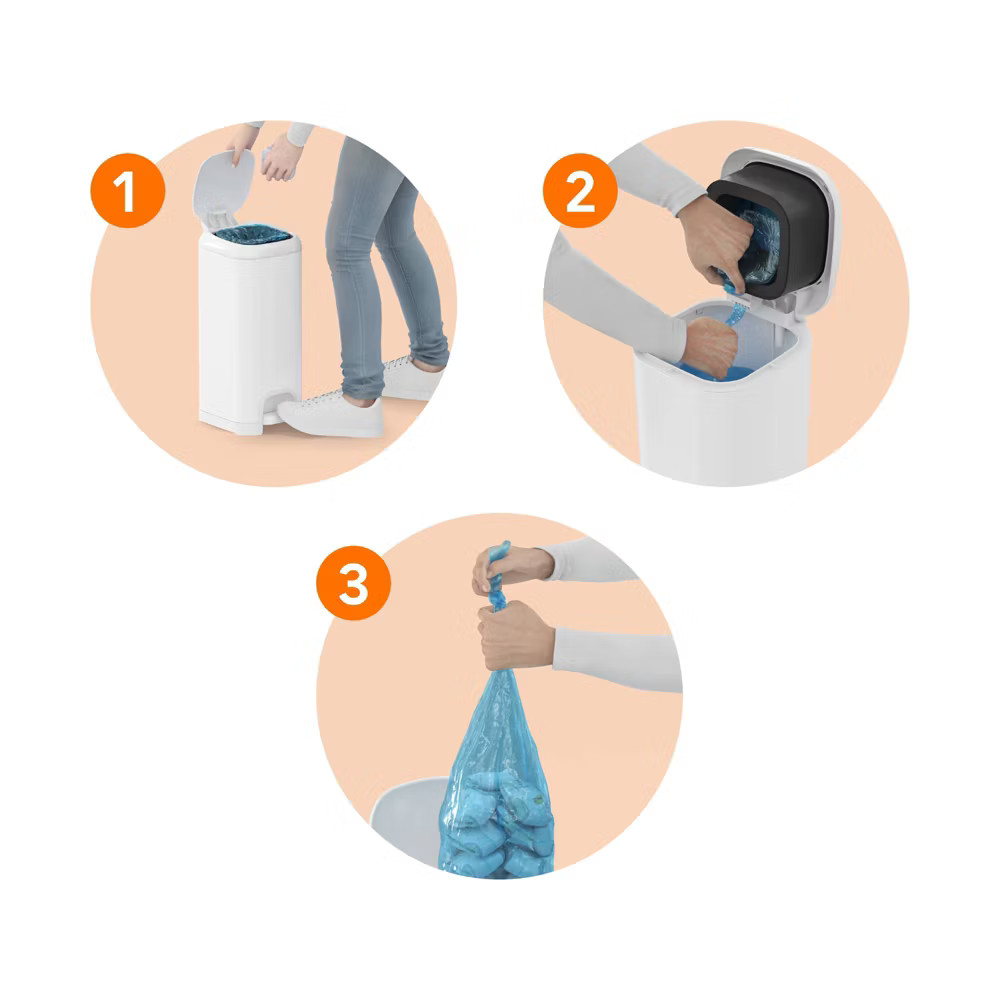 1

2

3