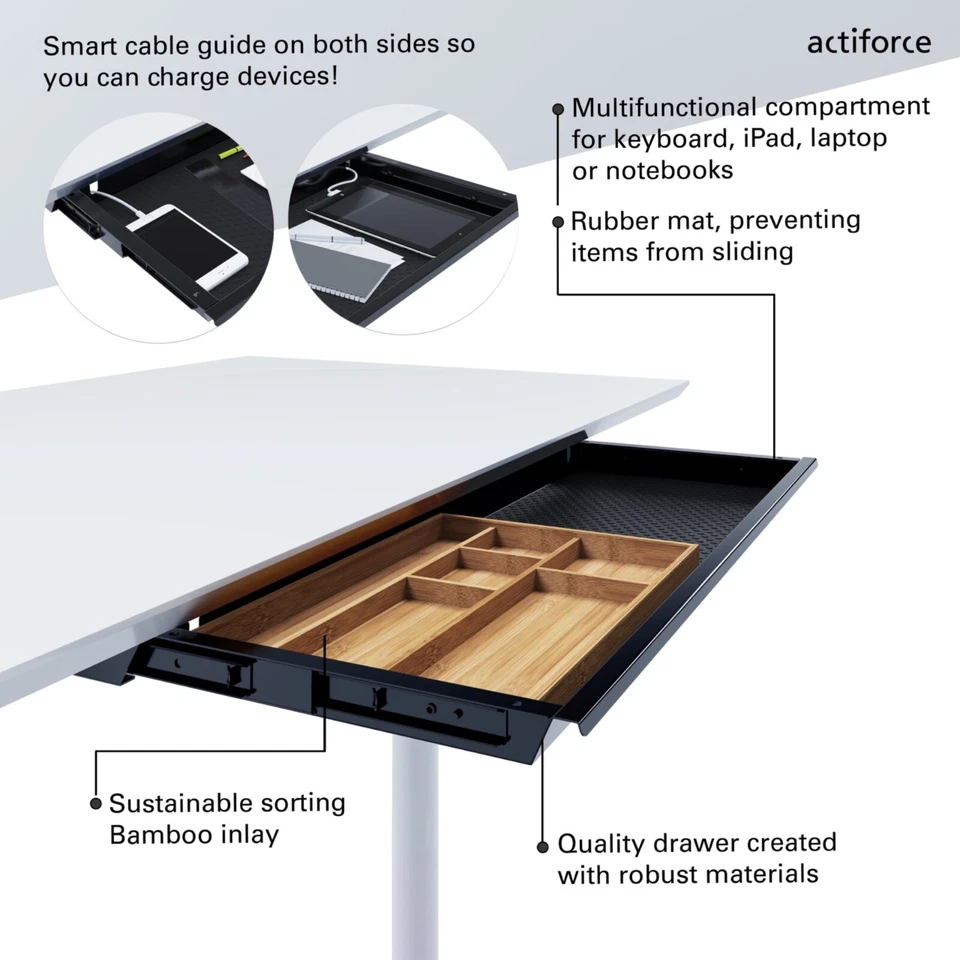 Smart cable guide on both sides so you can charge devices!

actiforce

Multifunctional compartment for keyboard, iPad, laptop or notebooks

Rubber mat, preventing items from sliding

Sustainable sorting Bamboo inlay

Quality drawer created with robust materials