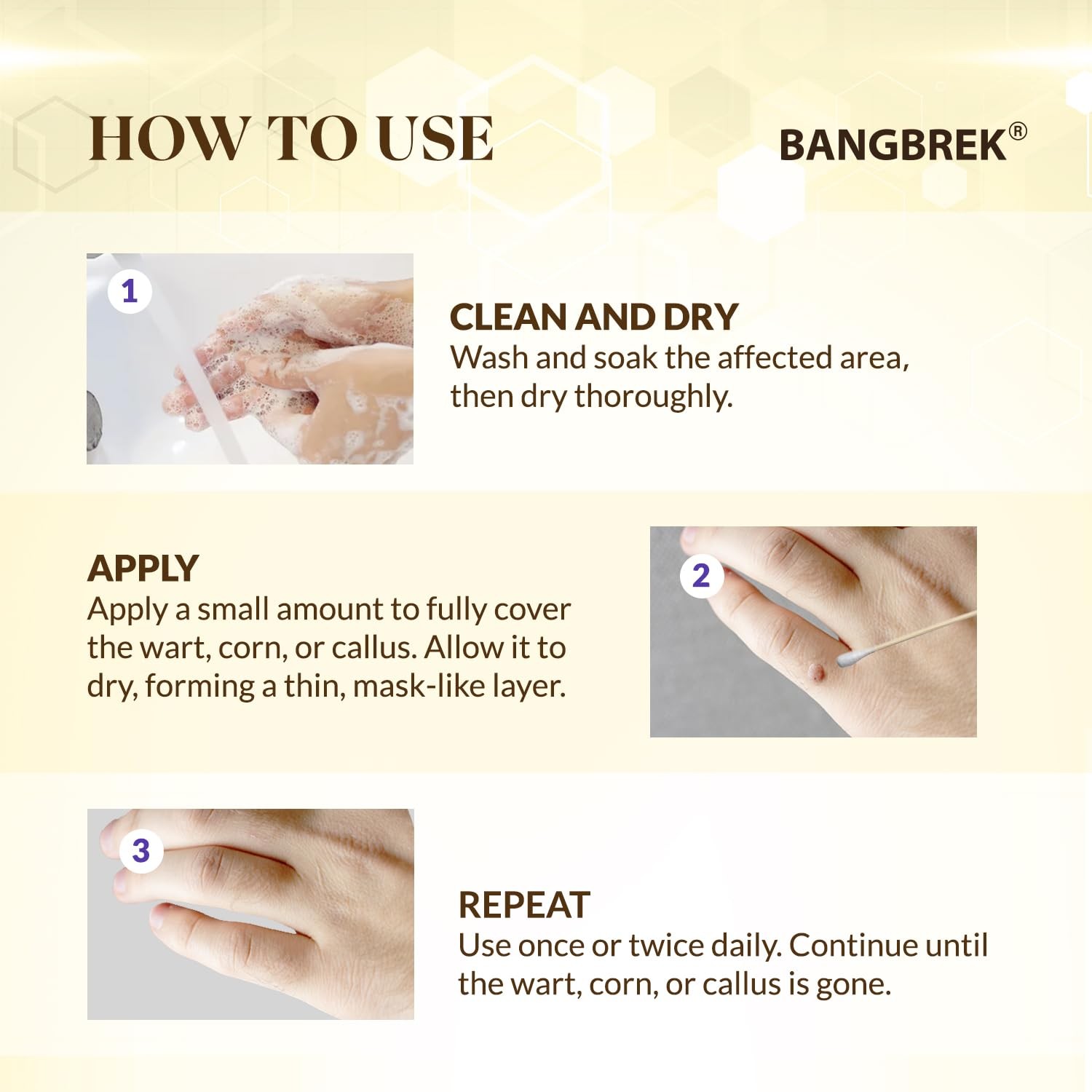 HOW TO USE

BANGBREK®

1

CLEAN AND DRY
Wash and soak the affected area, then dry thoroughly.

APPLY
Apply a small amount to fully cover the wart, corn, or callus. Allow it to dry, forming a thin, mask-like layer.

2

3

REPEAT
Use once or twice daily. Continue until the wart, corn, or callus is gone.