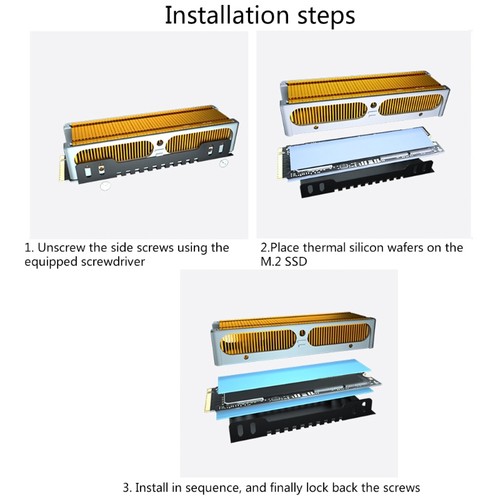 Installation steps

1. Unscrew the side screws using the equipped screwdriver

2.Place thermal silicon wafers on the M.2 SSD

3. Install in sequence, and finally lock back the screws