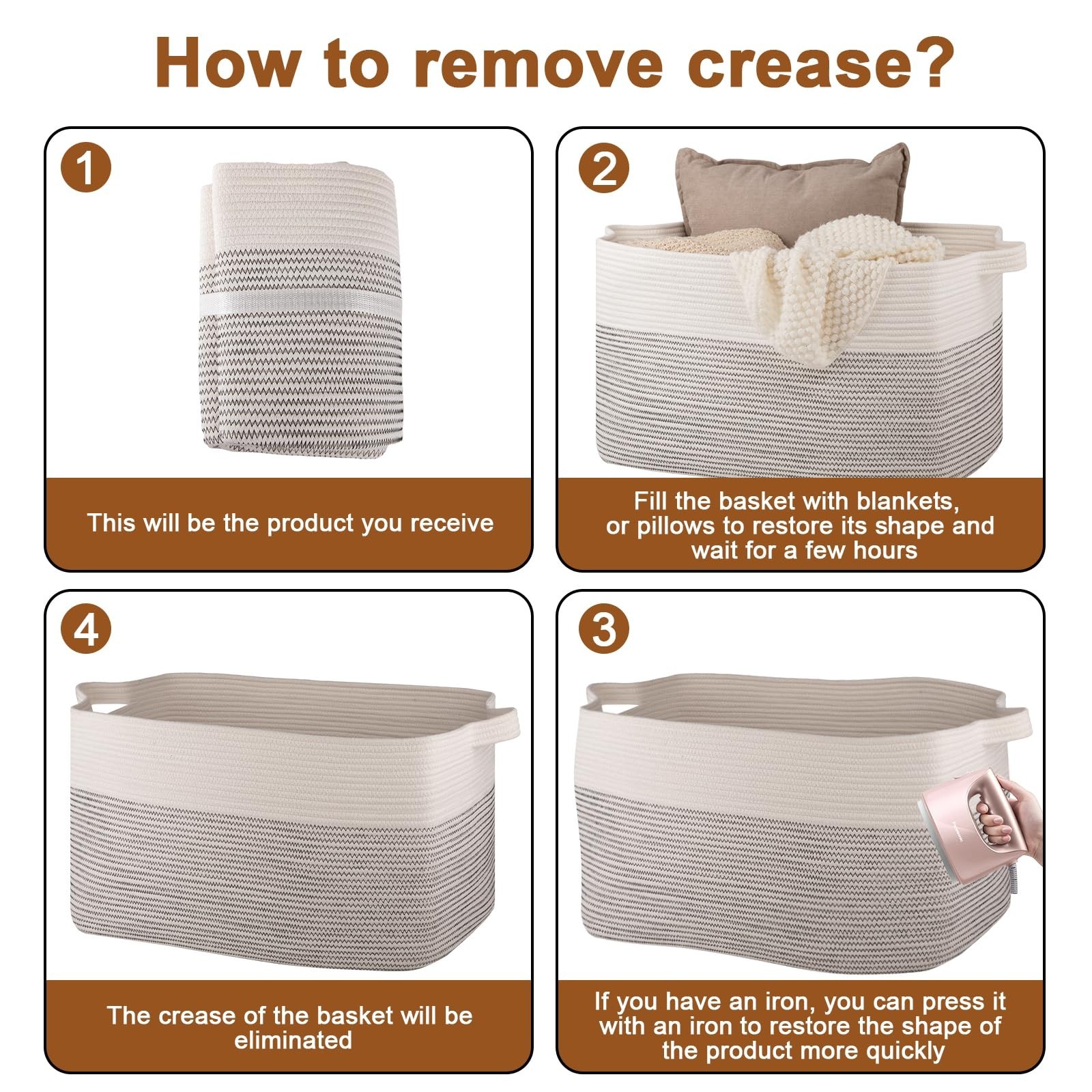 How to remove crease?

1

This will be the product you receive

2

Fill the basket with blankets, or pillows to restore its shape and wait for a few hours

4

The crease of the basket will be eliminated

3

If you have an iron, you can press it with an iron to restore the shape of the product more quickly