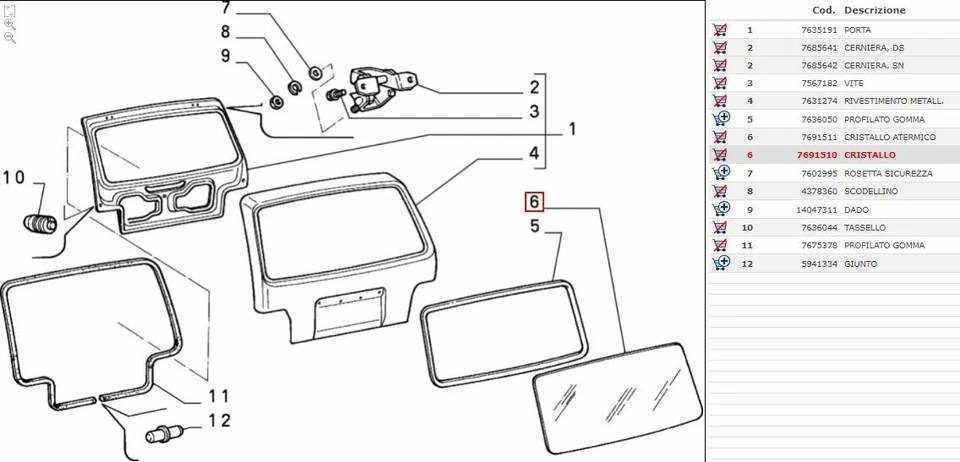 7
8
9
2
3
1
4
10
6
5
11
12

| | Cod. | Descrizione |
|---|---|---|
| 1 | 7635191 | PORTA |
| 2 | 7685641 | CERNIERA, DS |
| 2 | 7685642 | CERNIERA, SN |
| 3 | 7567182 | VITE |
| 4 | 7631274 | RIVESTIMENTO METALL. |
| 5 | 7636050 | PROFILATO GOMMA |
| 6 | 7691511 | CRISTALLO ATERMICO |
| 6 | 7691510 | CRISTALLO |
| 7 | 7602995 | ROSETTA SICUREZZA |
| 8 | 4378360 | SCODELLINO |
| 9 | 14047311 | DADO |
| 10 | 7636044 | TASSELLO |
| 11 | 7675378 | PROFILATO GOMMA |
| 12 | 5941334 | GIUNTO |