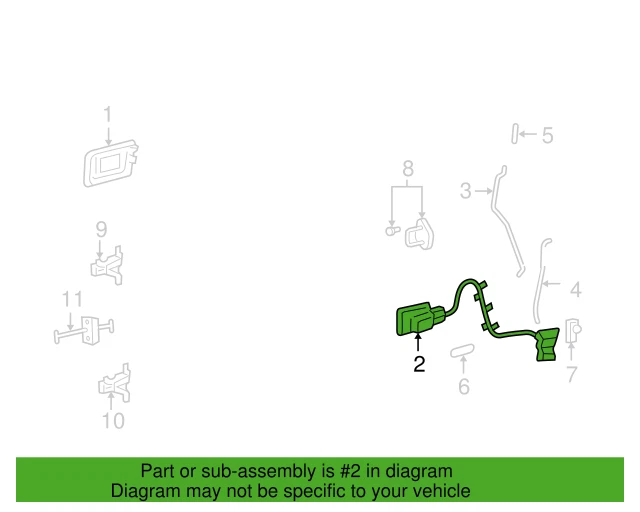 1

5

8

3

9

4

11

2

6

7

10

Part or sub-assembly is #2 in diagram
Diagram may not be specific to your vehicle