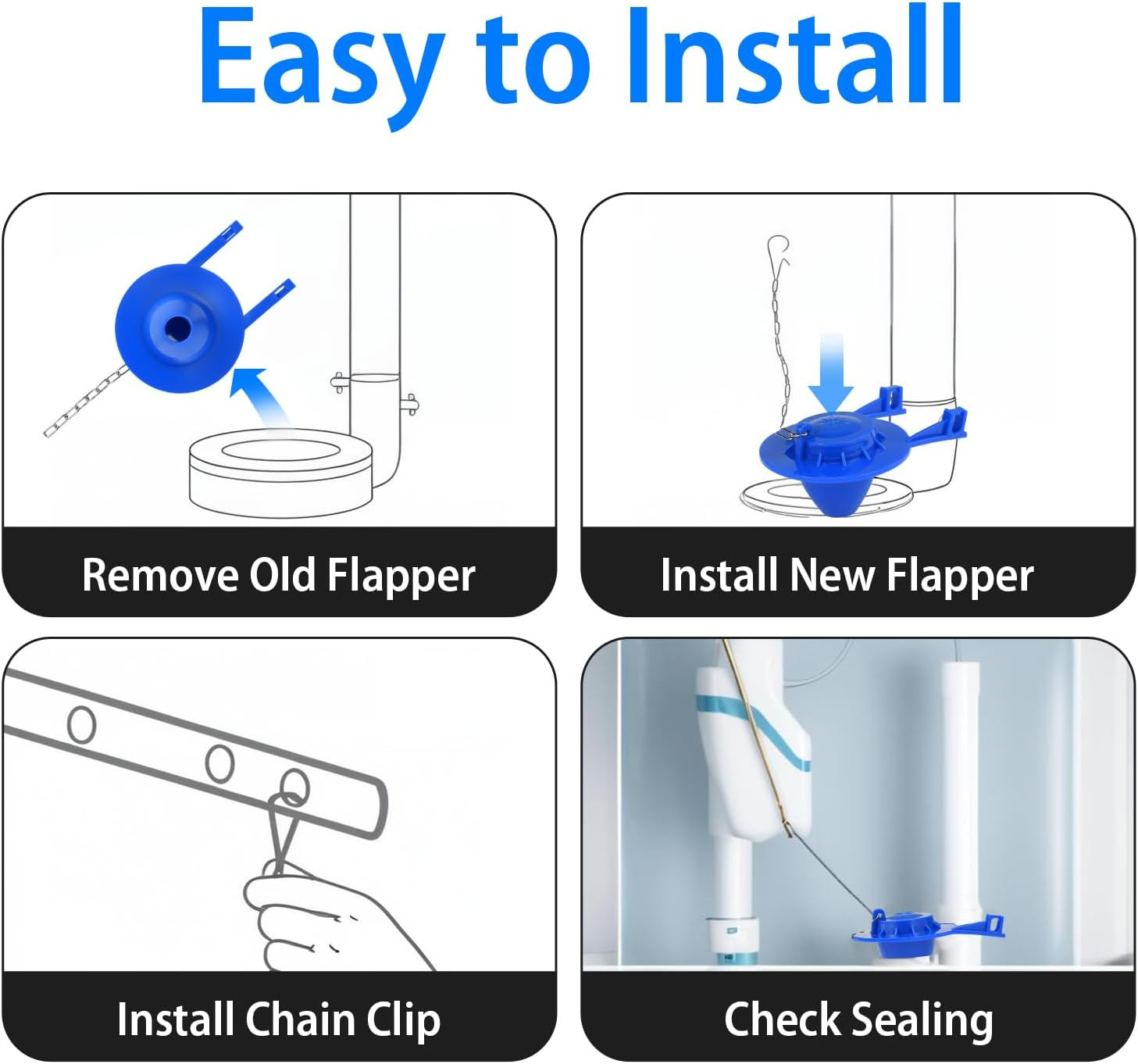 Easy to Install

Remove Old Flapper

Install New Flapper

Install Chain Clip

Check Sealing