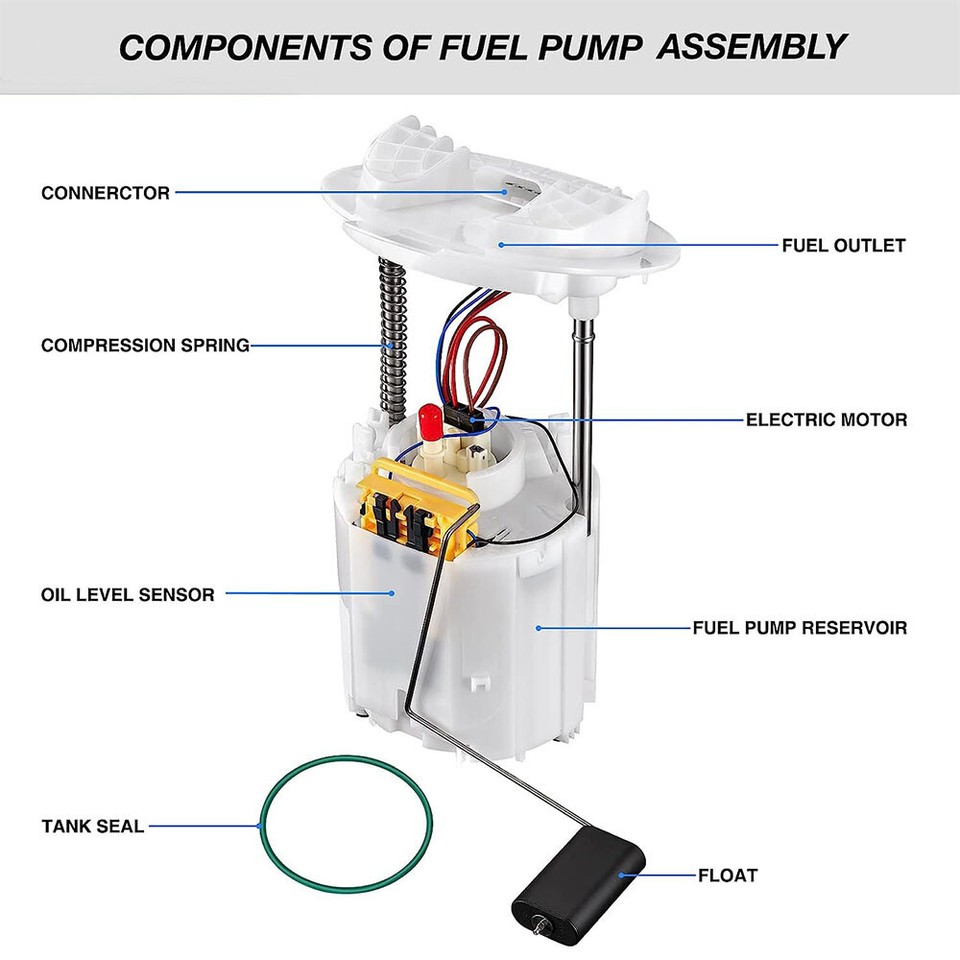 COMPONENTS OF FUEL PUMP ASSEMBLY

CONNERCTOR

FUEL OUTLET

COMPRESSION SPRING

ELECTRIC MOTOR

OIL LEVEL SENSOR

FUEL PUMP RESERVOIR

TANK SEAL

FLOAT