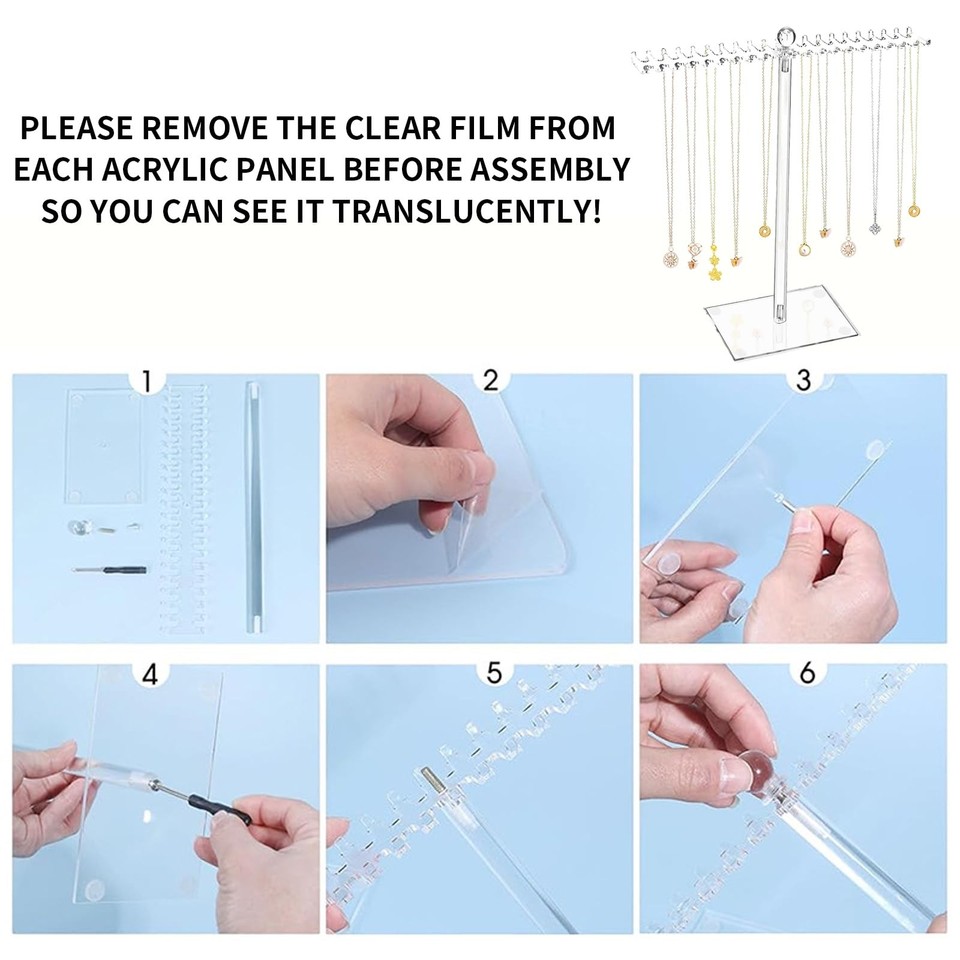 PLEASE REMOVE THE CLEAR FILM FROM EACH ACRYLIC PANEL BEFORE ASSEMBLY SO YOU CAN SEE IT TRANSLUCENTLY!

1

2

3

4

5

6