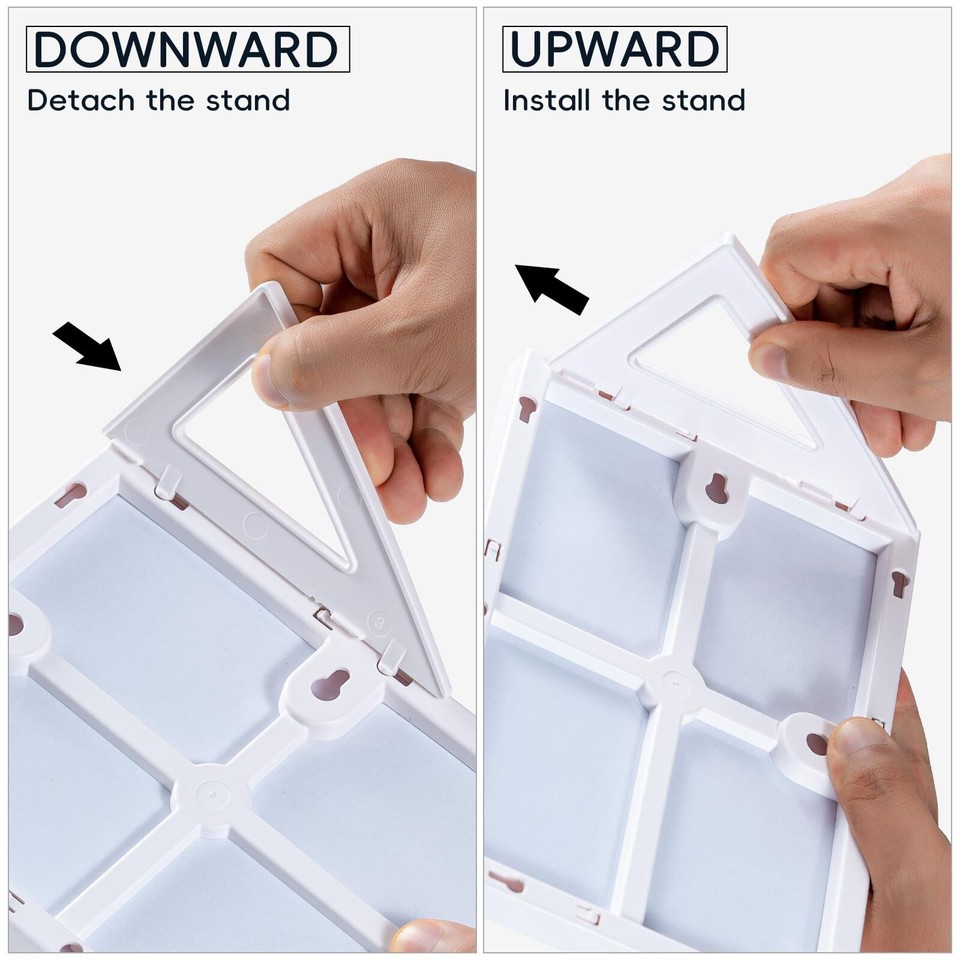 DOWNWARD
Detach the stand

UPWARD
Install the stand