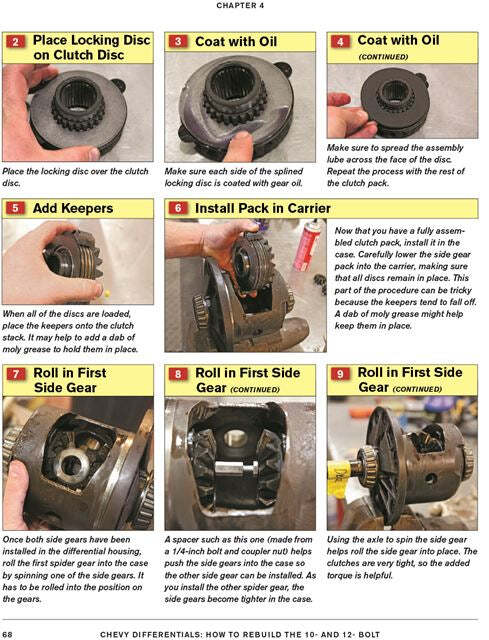 CHAPTER 4

2 Place Locking Disc on Clutch Disc

Place the locking disc over the clutch disc.

3 Coat with Oil

Make sure each side of the splined locking disc is coated with gear oil.

4 Coat with Oil (CONTINUED)

Make sure to spread the assembly lube across the face of the disc. Repeat the process with the rest of the clutch pack.

5 Add Keepers

When all of the discs are loaded, place the keepers onto the clutch stack. It may help to add a dab of moly grease to hold them in place.

6 Install Pack in Carrier

Now that you have a fully assembled clutch pack, install it in the case. Carefully lower the side gear pack into the carrier, making sure that all discs remain in place. This part of the procedure can be tricky because the keepers tend to fall off. A dab of moly grease might help keep them in place.

7 Roll in First Side Gear

Once both side gears have been installed in the differential housing, roll the first spider gear into the case by spinning one of the side gears. It has to be rolled into the position on the gears.

8 Roll in First Side Gear (CONTINUED)

A spacer such as this one (made from a 1/4-inch bolt and coupler nut) helps push the side gears into the case so the other side gear can be installed. As you install the other spider gear, the side gears become tighter in the case.

9 Roll in First Side Gear (CONTINUED)

Using the axle to spin the side gear helps roll the side gear into place. The clutches are very tight, so the added torque is helpful.

68 CHEVY DIFFERENTIALS: HOW TO REBUILD THE 10- AND 12- BOLT