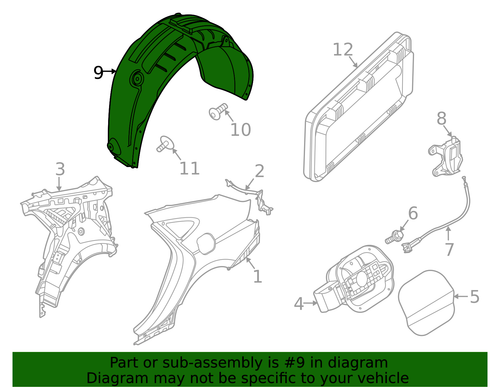 9
12
10
8
11
3
2
6
7
1
4
5

Part or sub-assembly is #9 in diagram
Diagram may not be specific to your vehicle