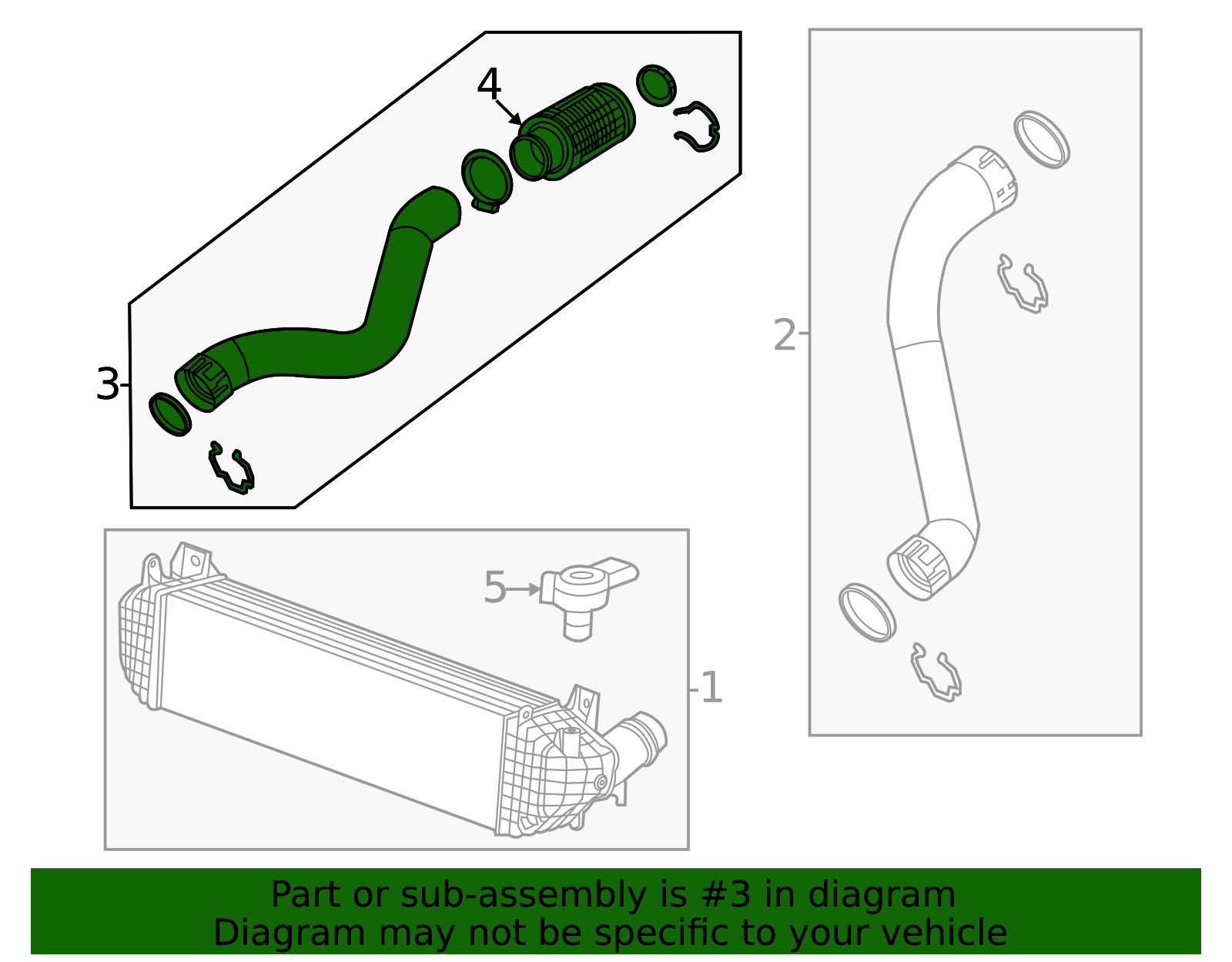 4

3

2

5

1

Part or sub-assembly is #3 in diagram
Diagram may not be specific to your vehicle