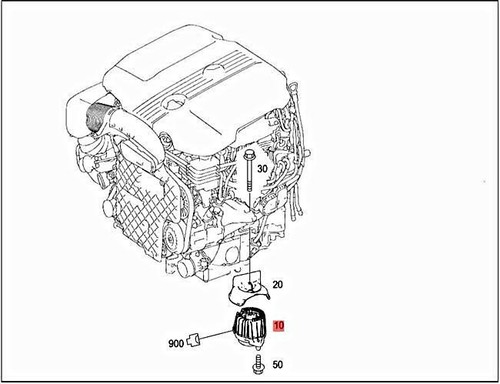 30

20

10

900

50