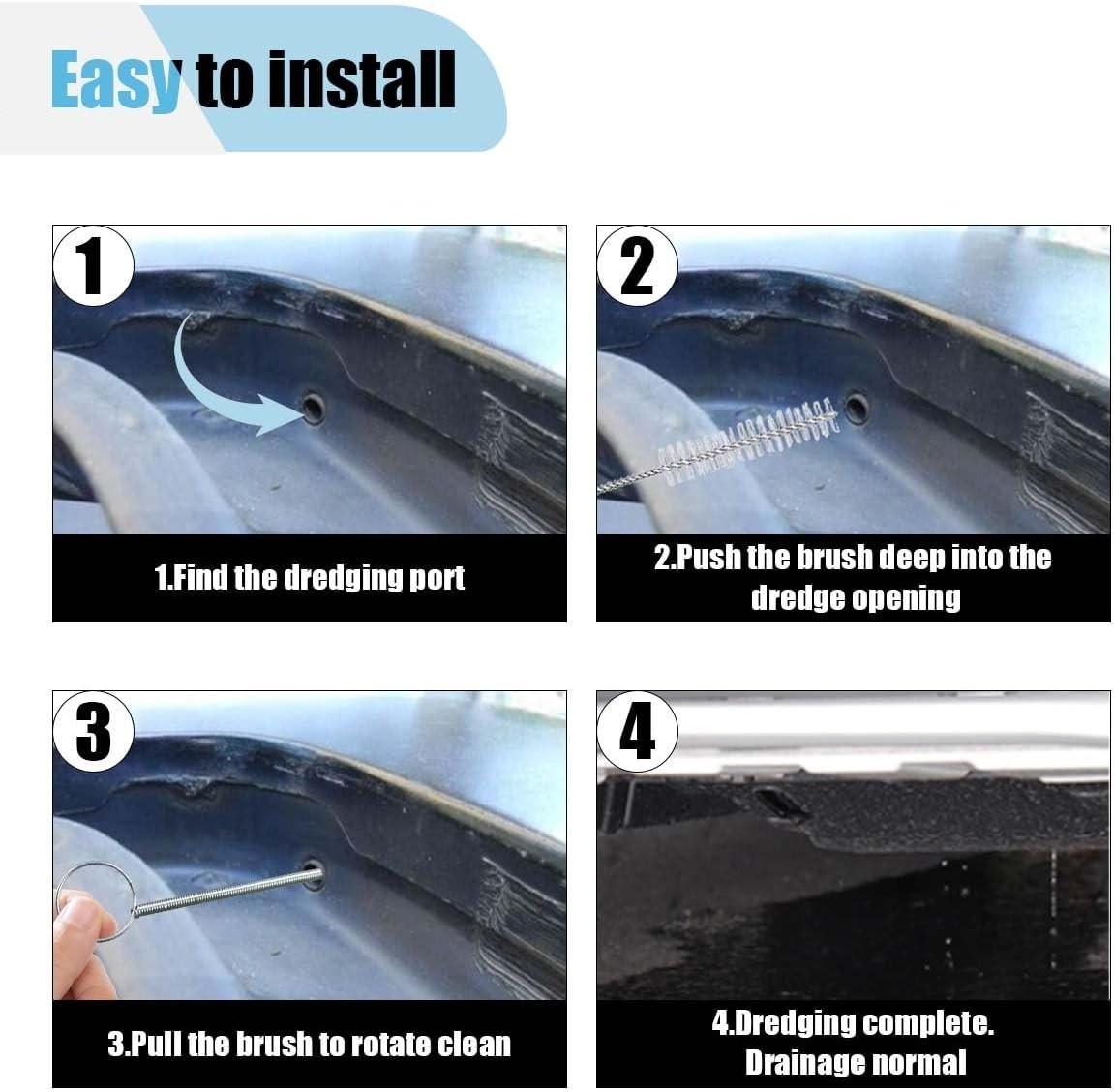 Easy to install

1

1.Find the dredging port

2

2.Push the brush deep into the dredge opening

3

3.Pull the brush to rotate clean

4

4.Dredging complete. Drainage normal