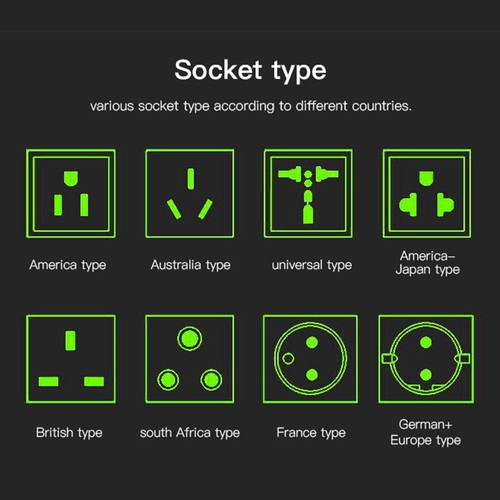 Socket type

various socket type according to different countries.

America type

Australia type

universal type

America–
Japan type

British type

south Africa type

France type

German+
Europe type