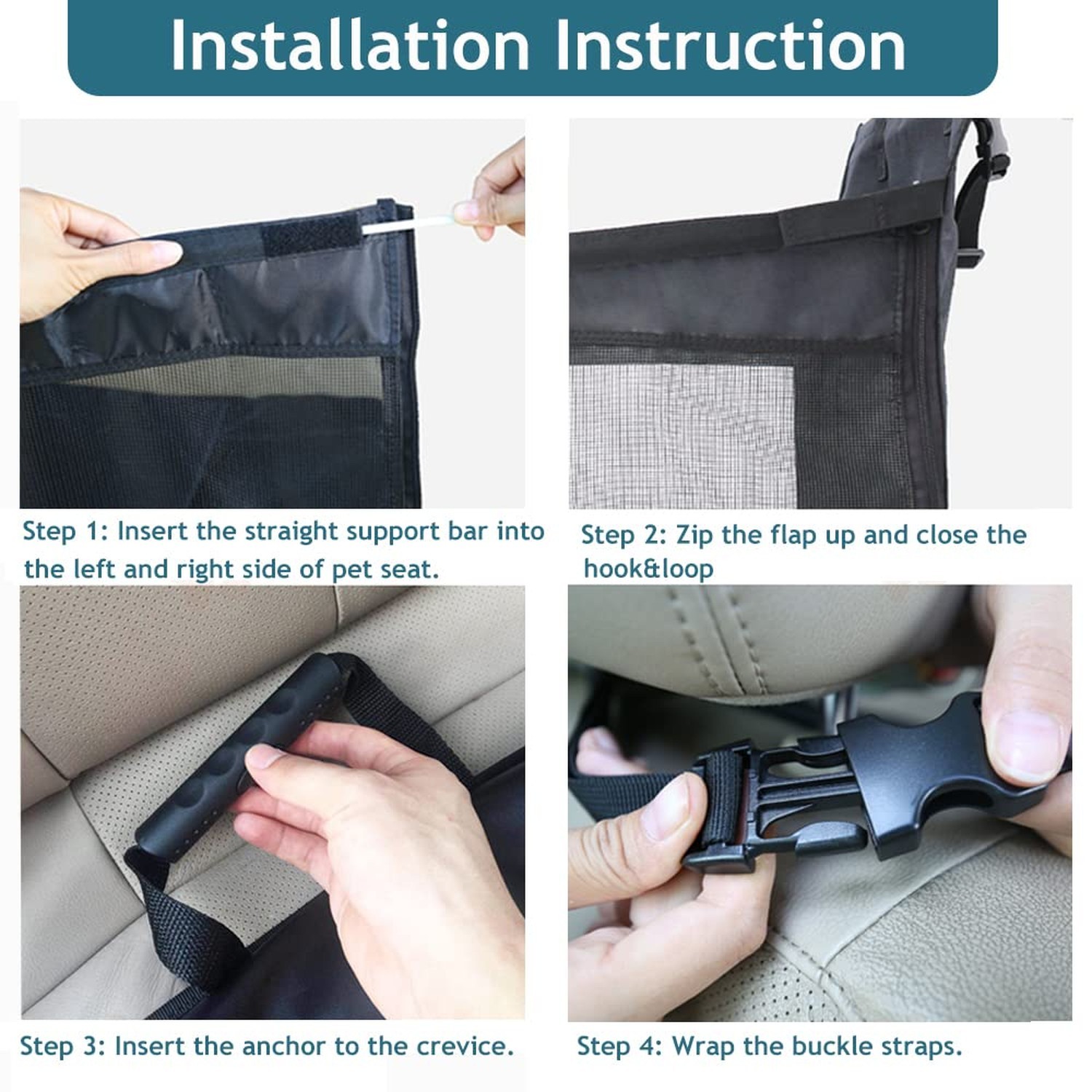 Installation Instruction

Step 1: Insert the straight support bar into the left and right side of pet seat.

Step 2: Zip the flap up and close the hook&loop

Step 3: Insert the anchor to the crevice.

Step 4: Wrap the buckle straps.