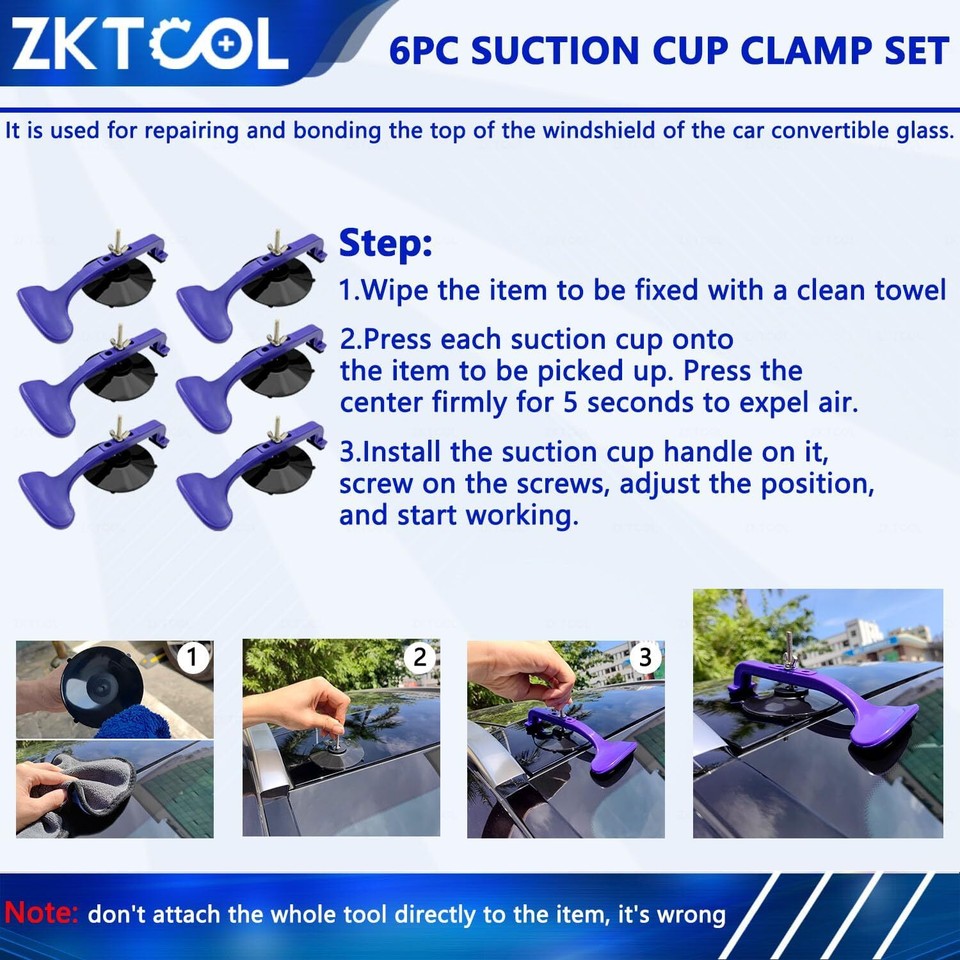 ZKTOOL

6PC SUCTION CUP CLAMP SET

It is used for repairing and bonding the top of the windshield of the car convertible glass.

Step:

1.Wipe the item to be fixed with a clean towel

2.Press each suction cup onto the item to be picked up. Press the center firmly for 5 seconds to expel air.

3.Install the suction cup handle on it, screw on the screws, adjust the position, and start working.

1

2

3

Note: don't attach the whole tool directly to the item, it's wrong