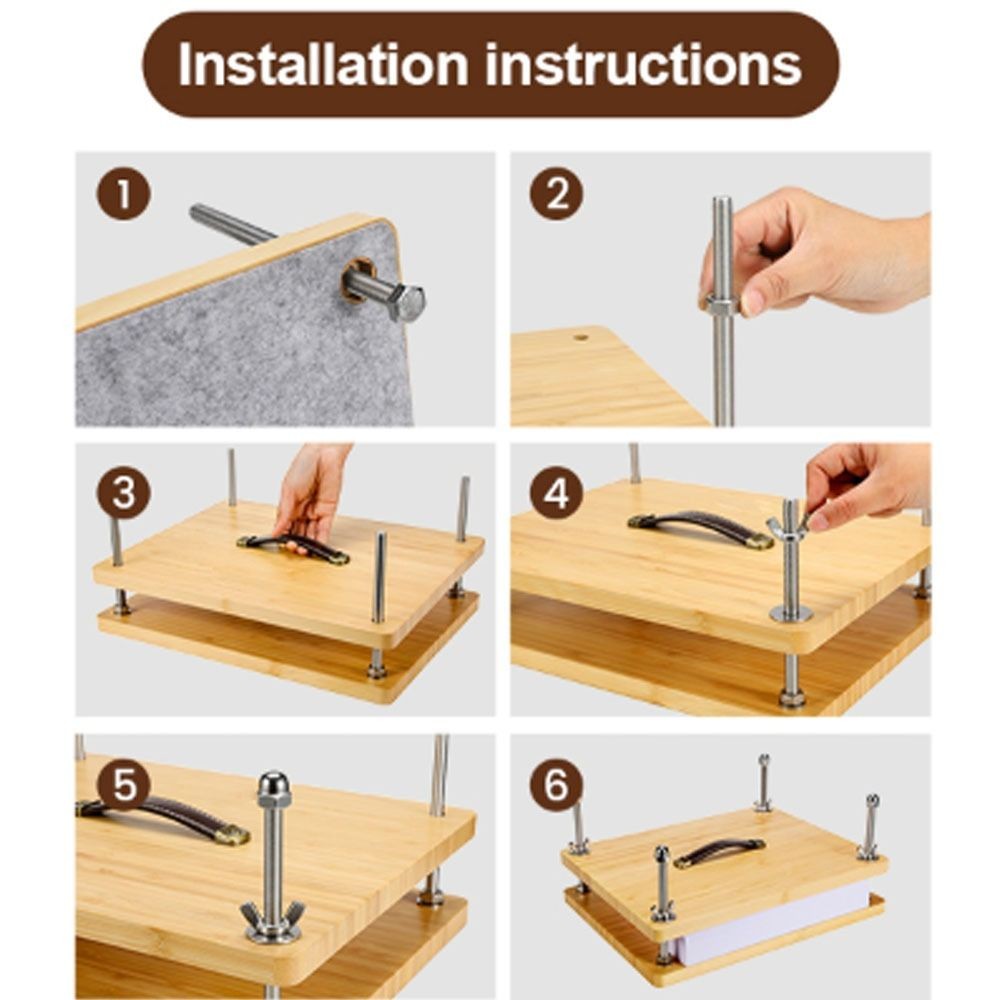 Installation instructions

1

2

3

4

5

6