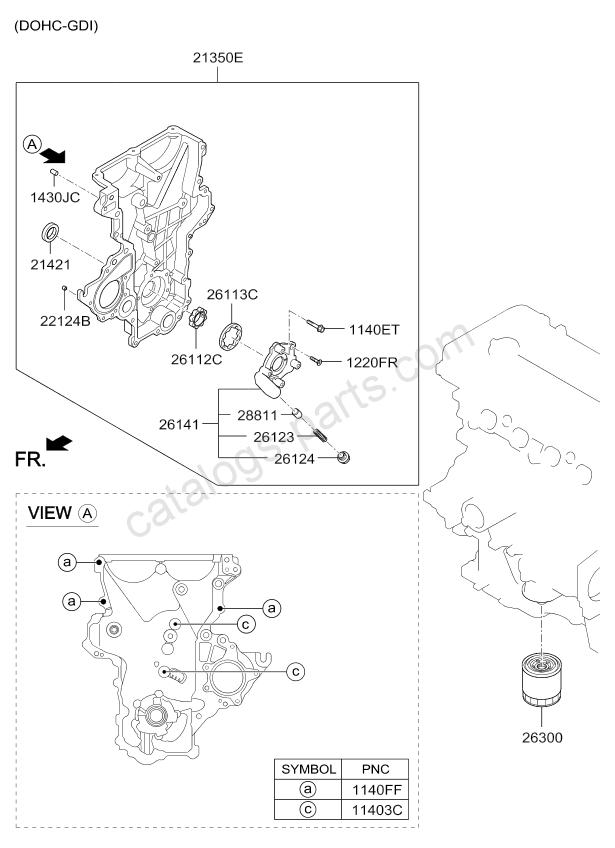 (DOHC-GDI)

21350E

A

1430JC

21421

22124B

26113C

26112C

1140ET

1220FR

26141

28811

26123

26124

FR.

catalogs-parts.com

VIEW A

a

a

a

c

c

26300

| SYMBOL | PNC |
|---|---|
| a | 1140FF |
| c | 11403C |