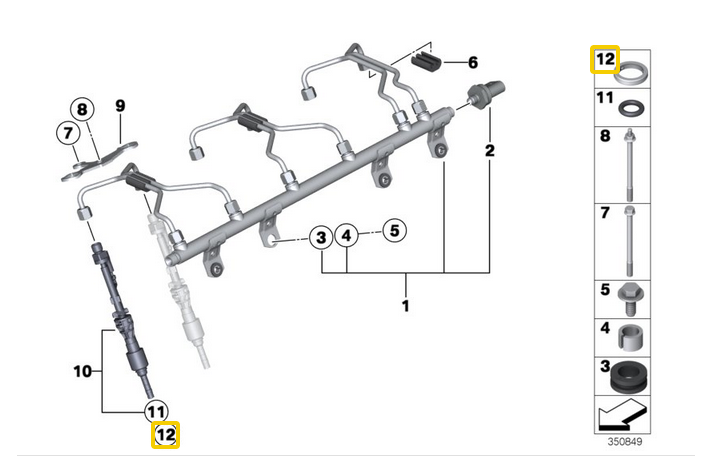 8
9
7
6
2
3
4
5
1
10
11
12
12
11
8
7
5
4
3
350849