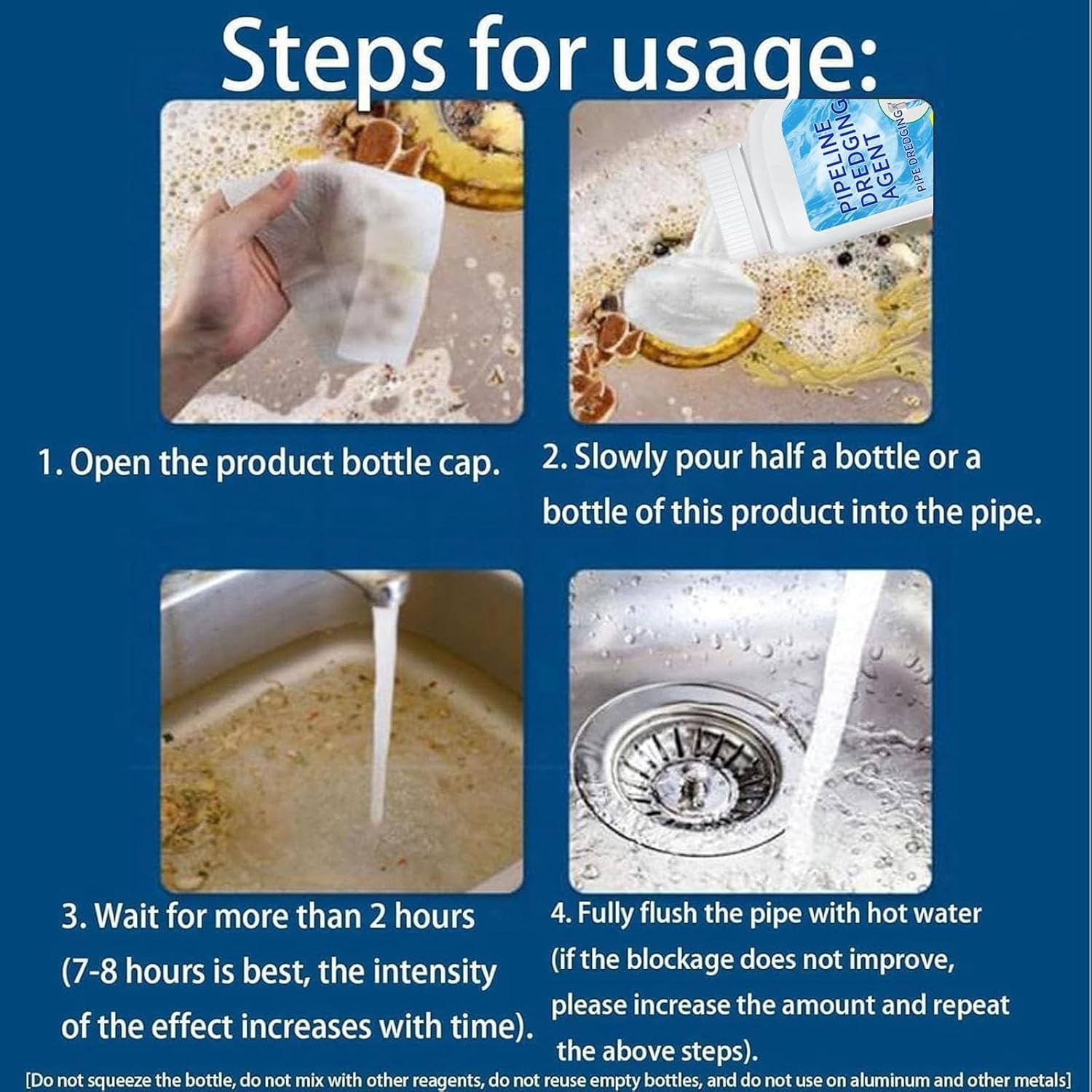 Steps for usage:

PIPELINE DREDGING AGENT

PIPE DREDGING

1. Open the product bottle cap.

2. Slowly pour half a bottle or a bottle of this product into the pipe.

3. Wait for more than 2 hours (7-8 hours is best, the intensity of the effect increases with time).

4. Fully flush the pipe with hot water (if the blockage does not improve, please increase the amount and repeat the above steps).

[Do not squeeze the bottle, do not mix with other reagents, do not reuse empty bottles, and do not use on aluminum and other metals]