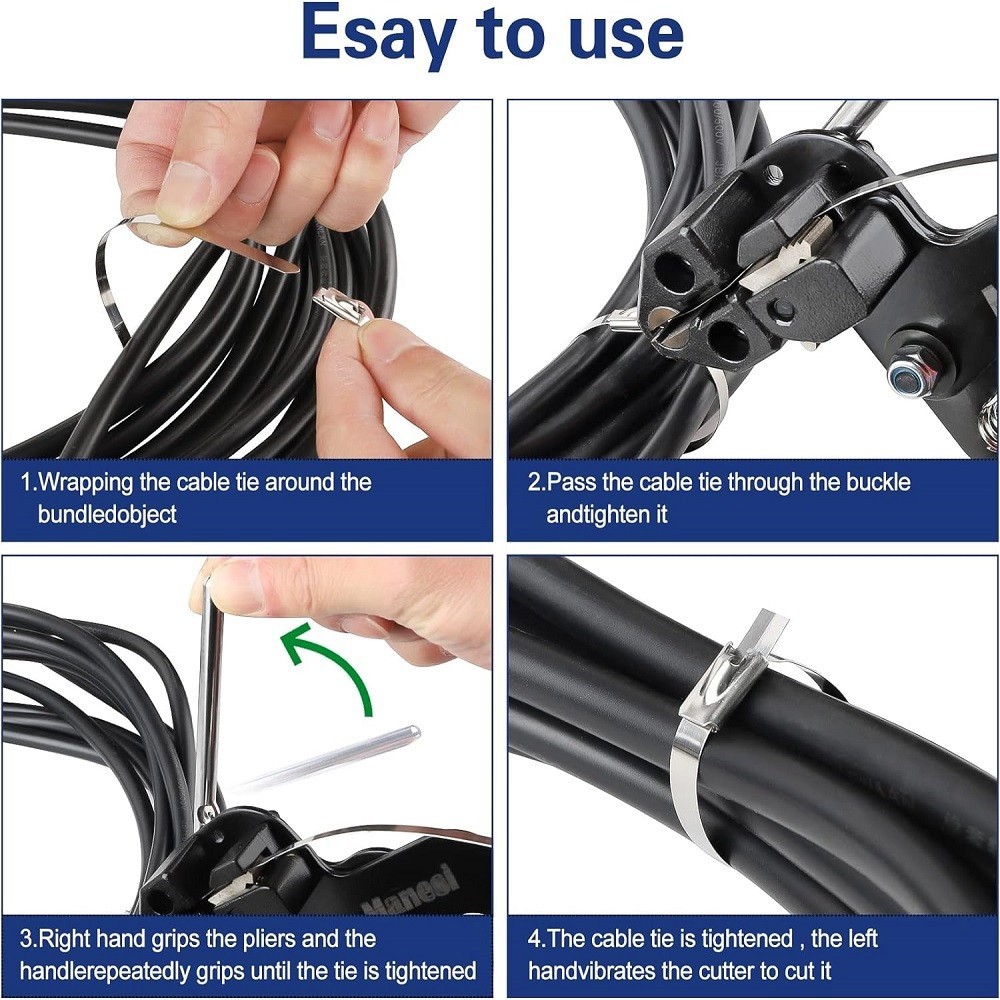 Esay to use

1.Wrapping the cable tie around the bundledobject

2.Pass the cable tie through the buckle andtighten it

Maneel

3.Right hand grips the pliers and the handlerepeatedly grips until the tie is tightened

4.The cable tie is tightened , the left handvibrates the cutter to cut it