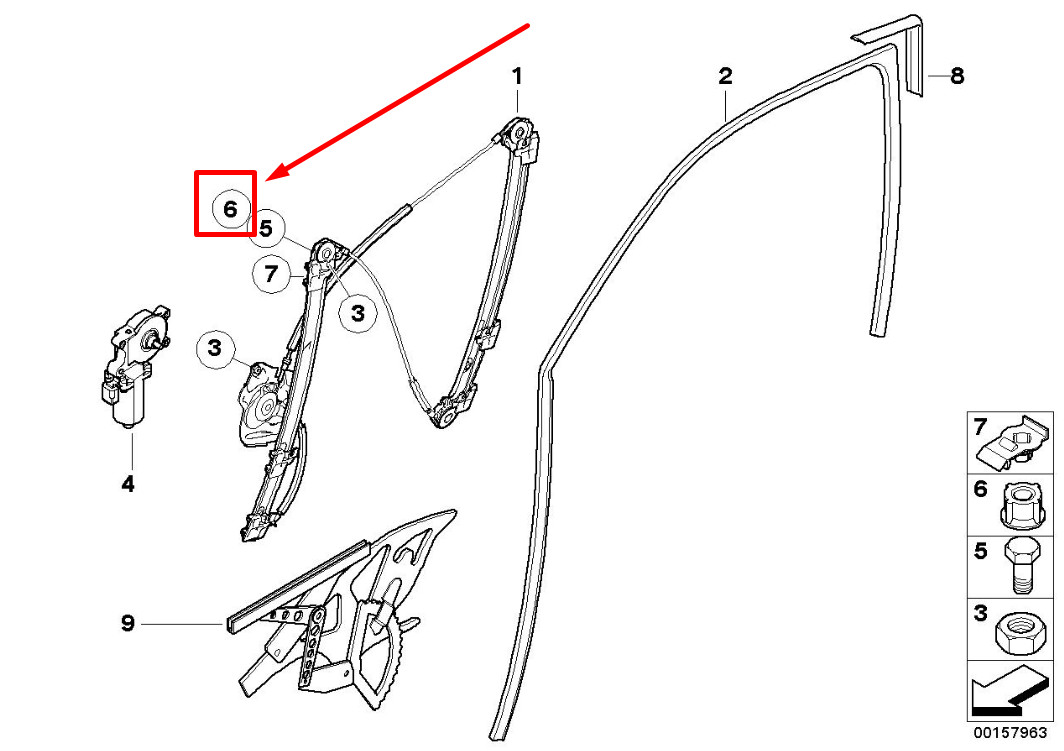 1
2
8
6
5
7
3
3
4
9
7
6
5
3
00157963