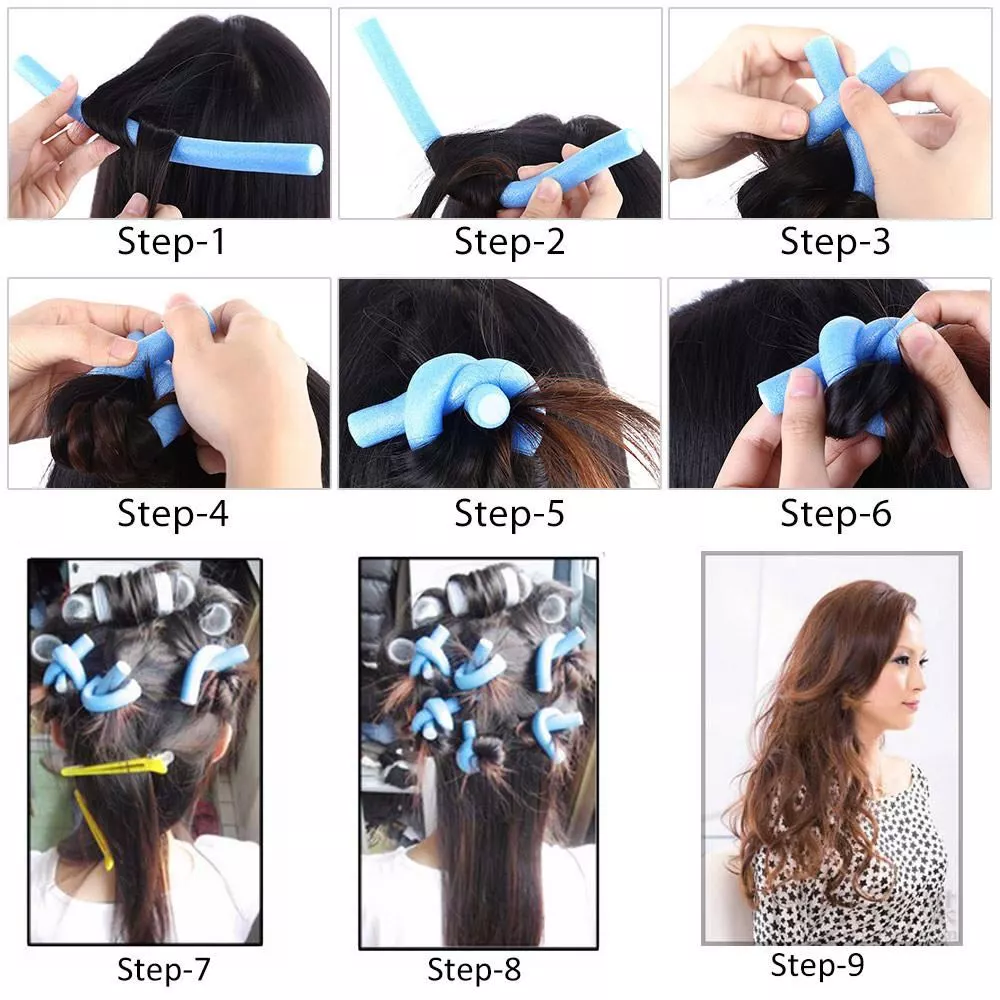 Step-1

Step-2

Step-3

Step-4

Step-5

Step-6

Step-7

Step-8

Step-9