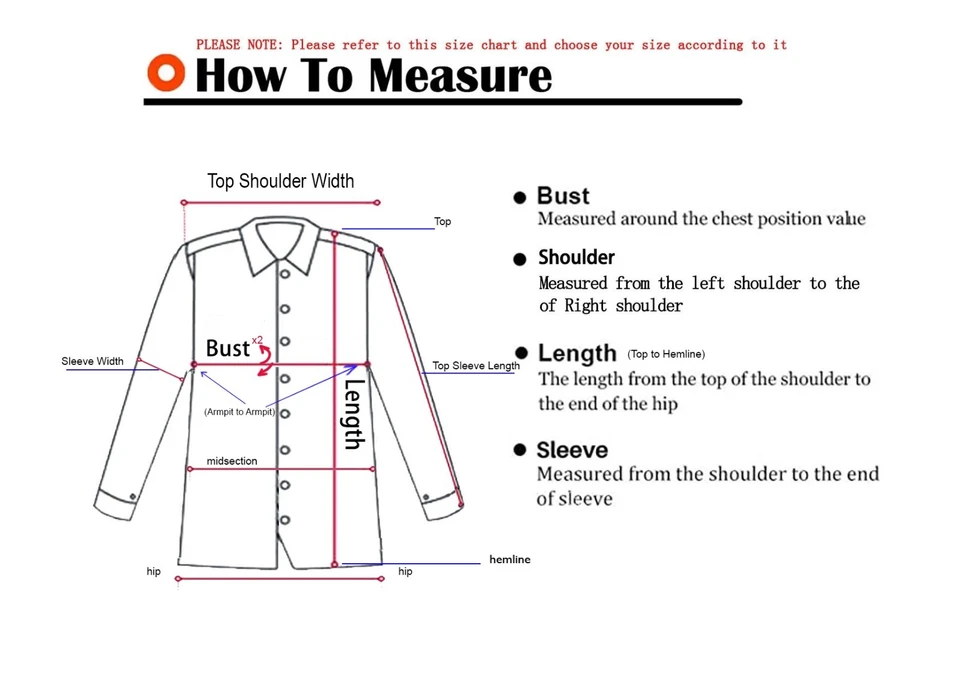 PLEASE NOTE: Please refer to this size chart and choose your size according to it

How To Measure

Top Shoulder Width

Top

Sleeve Width

Bust x2

Top Sleeve Length

(Armpit to Armpit)

Length

midsection

hip

hip

hemline

Bust
Measured around the chest position value

Shoulder
Measured from the left shoulder to the of Right shoulder

Length (Top to Hemline)
The length from the top of the shoulder to the end of the hip

Sleeve
Measured from the shoulder to the end of sleeve