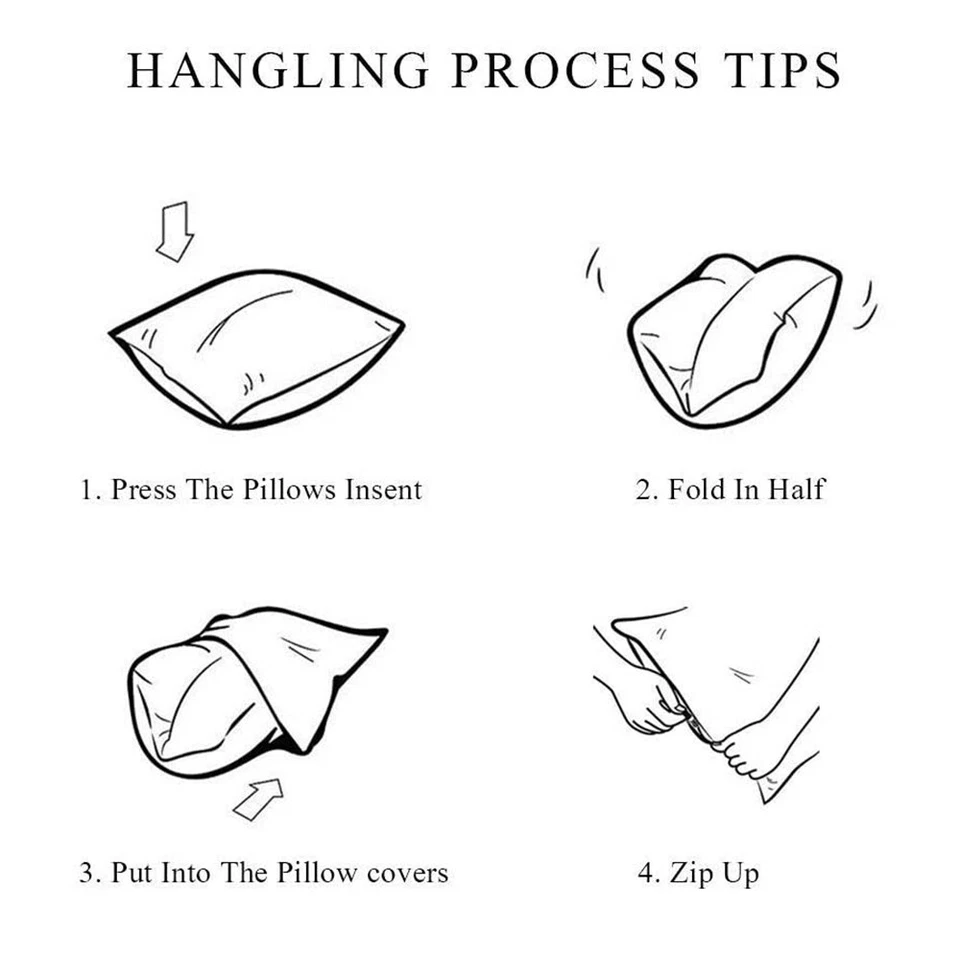 HANGLING PROCESS TIPS

1. Press The Pillows Insent

2. Fold In Half

3. Put Into The Pillow covers

4. Zip Up