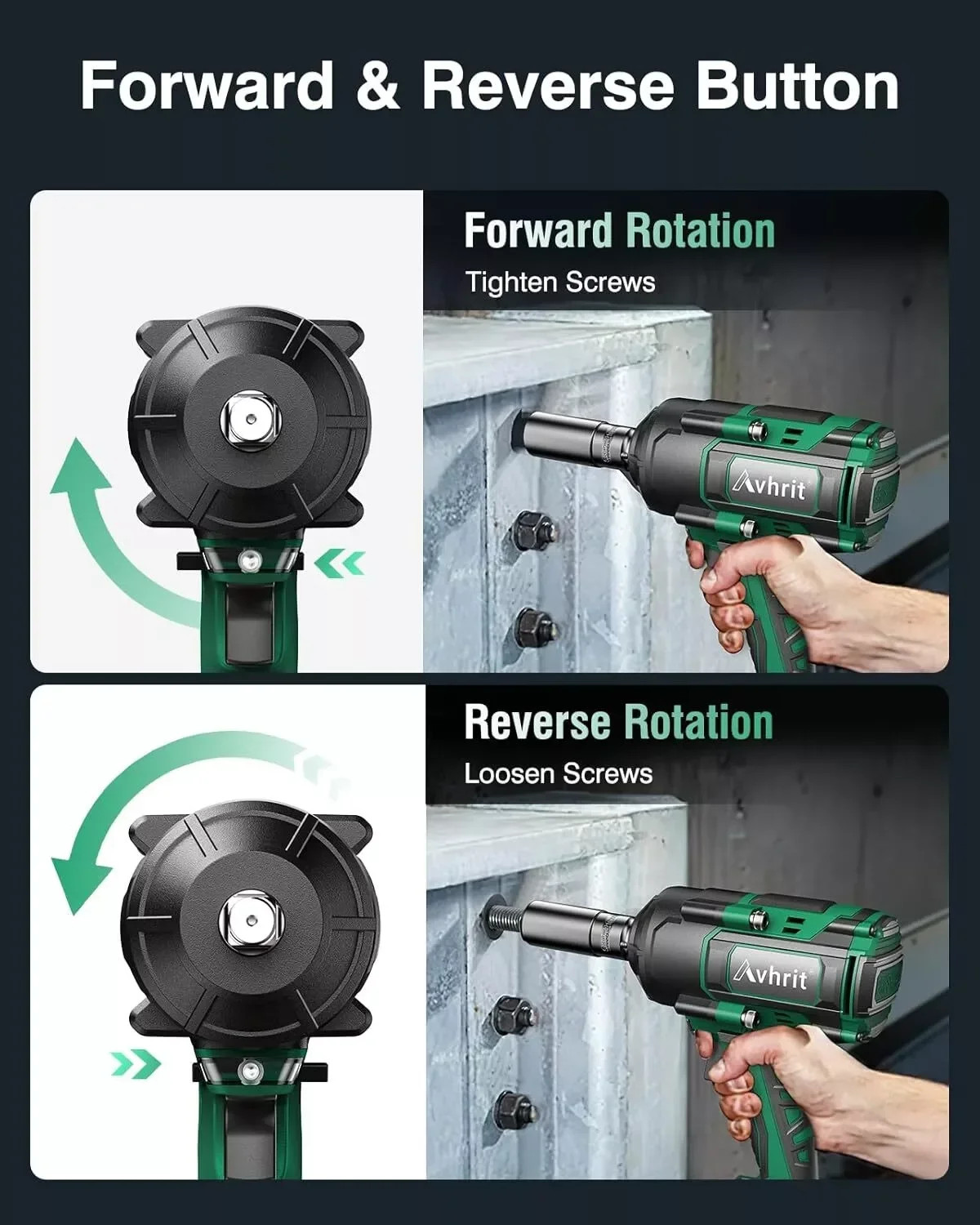 Forward & Reverse Button

Forward Rotation
Tighten Screws

Avhrit

Reverse Rotation
Loosen Screws

Avhrit