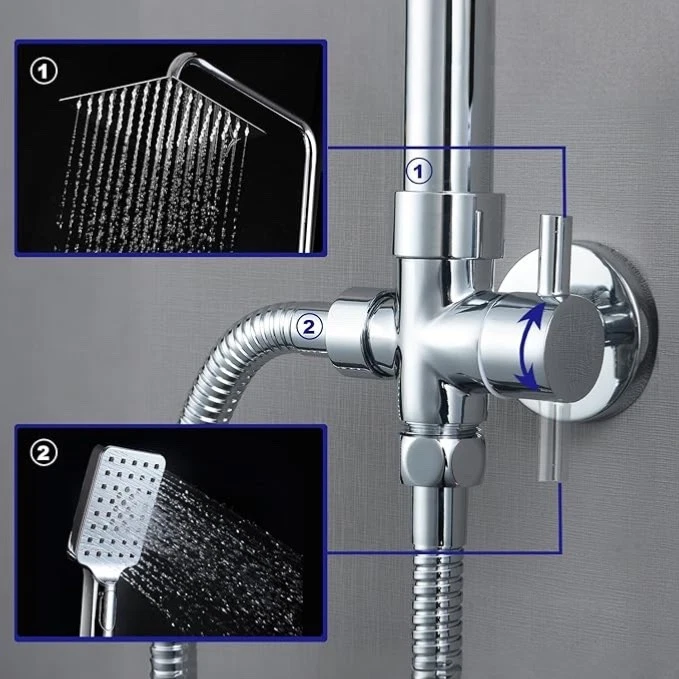 1
1
2
2