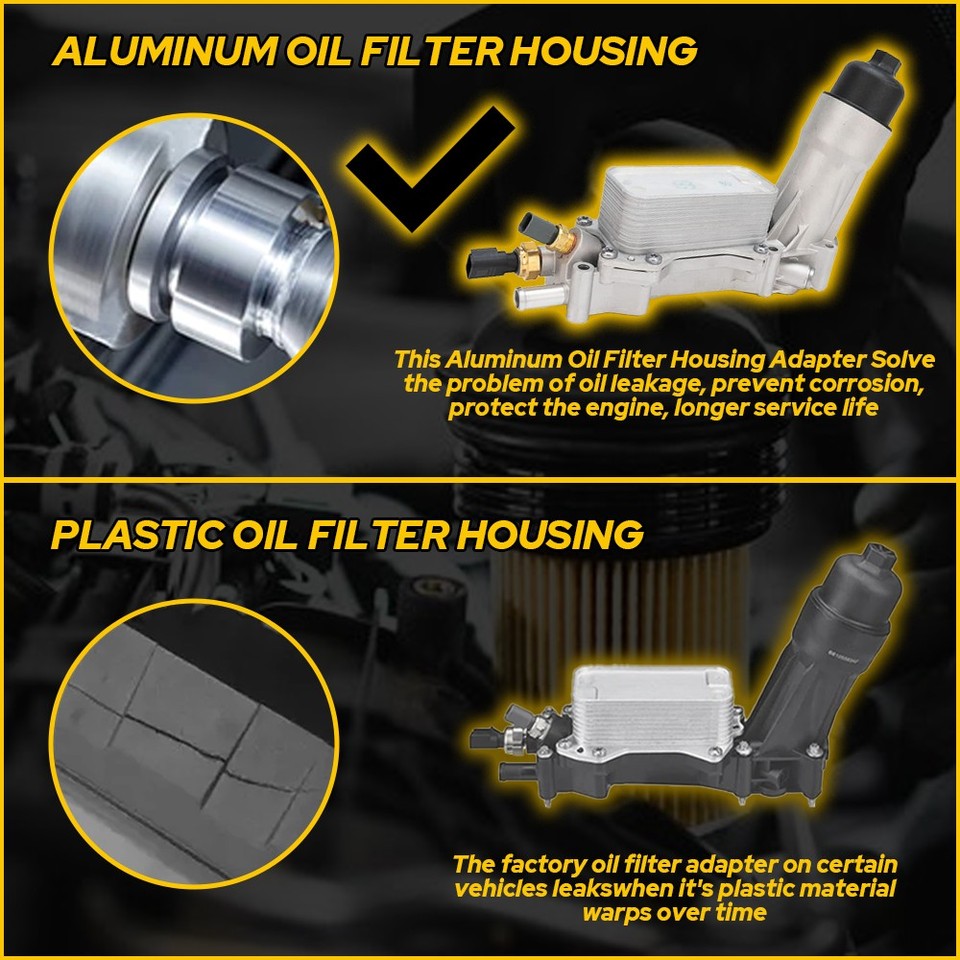 ALUMINUM OIL FILTER HOUSING

This Aluminum Oil Filter Housing Adapter Solve the problem of oil leakage, prevent corrosion, protect the engine, longer service life

PLASTIC OIL FILTER HOUSING

The factory oil filter adapter on certain vehicles leakswhen it's plastic material warps over time