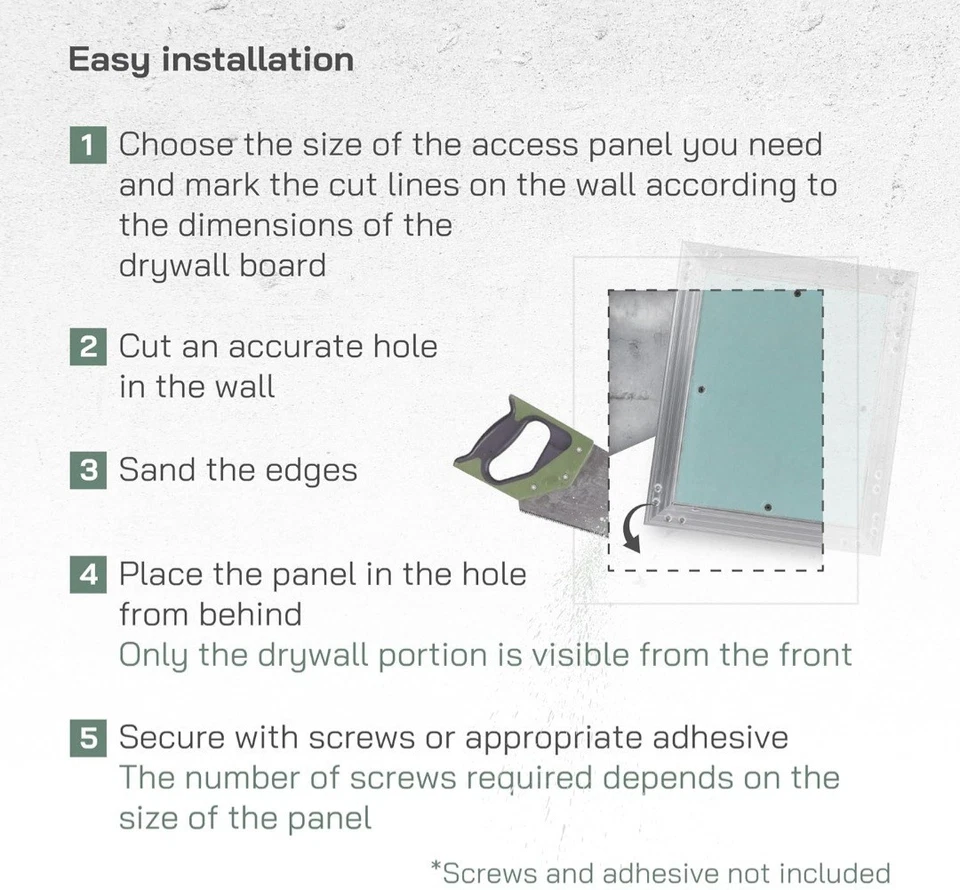 Easy installation

1 Choose the size of the access panel you need and mark the cut lines on the wall according to the dimensions of the drywall board

2 Cut an accurate hole in the wall

3 Sand the edges

4 Place the panel in the hole from behind
Only the drywall portion is visible from the front

5 Secure with screws or appropriate adhesive
The number of screws required depends on the size of the panel

*Screws and adhesive not included