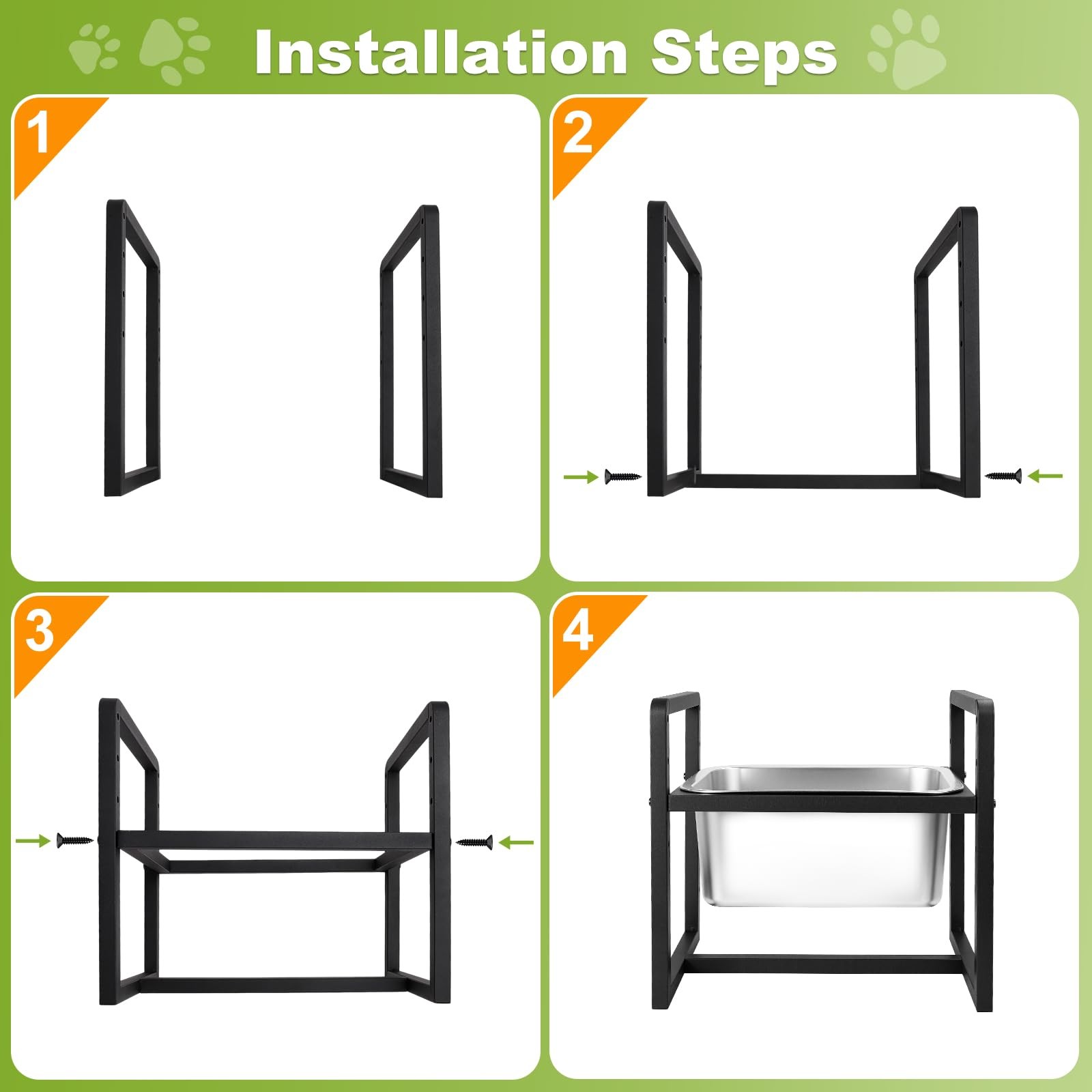 Installation Steps

1

2

3

4