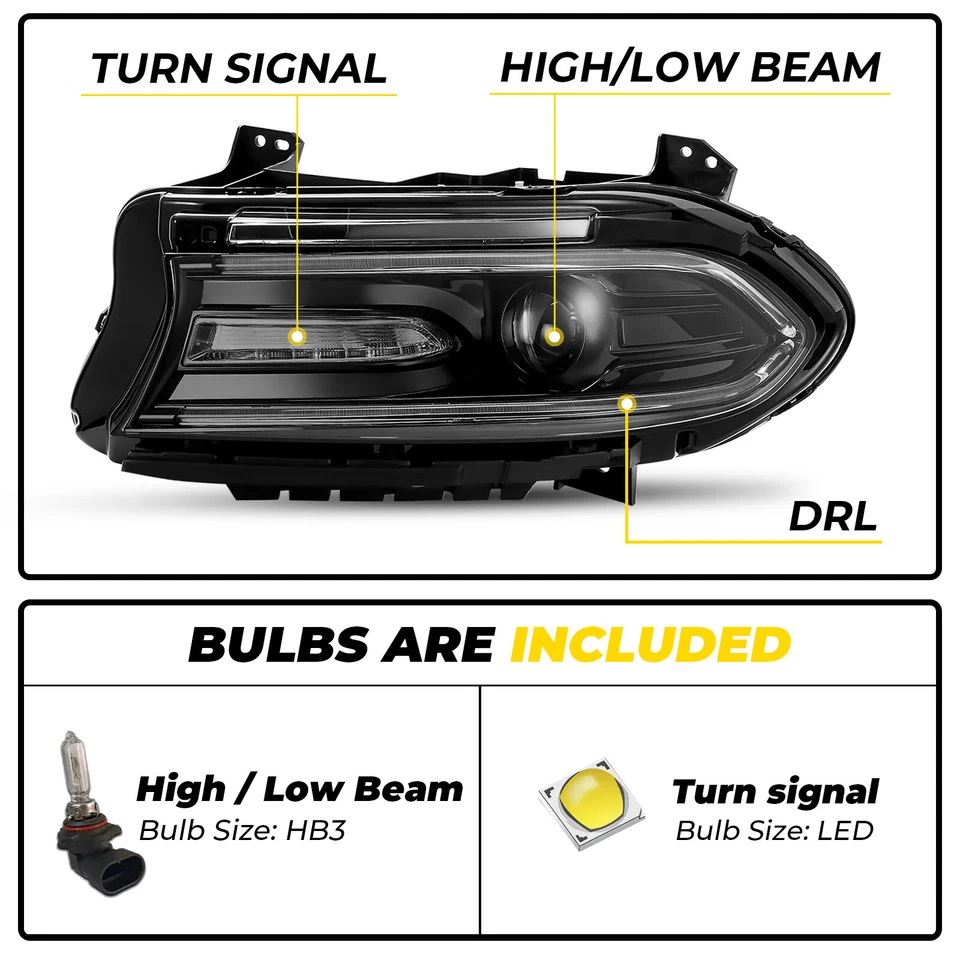 TURN SIGNAL

HIGH/LOW BEAM

DRL

BULBS ARE INCLUDED

High / Low Beam
Bulb Size: HB3

Turn signal
Bulb Size: LED