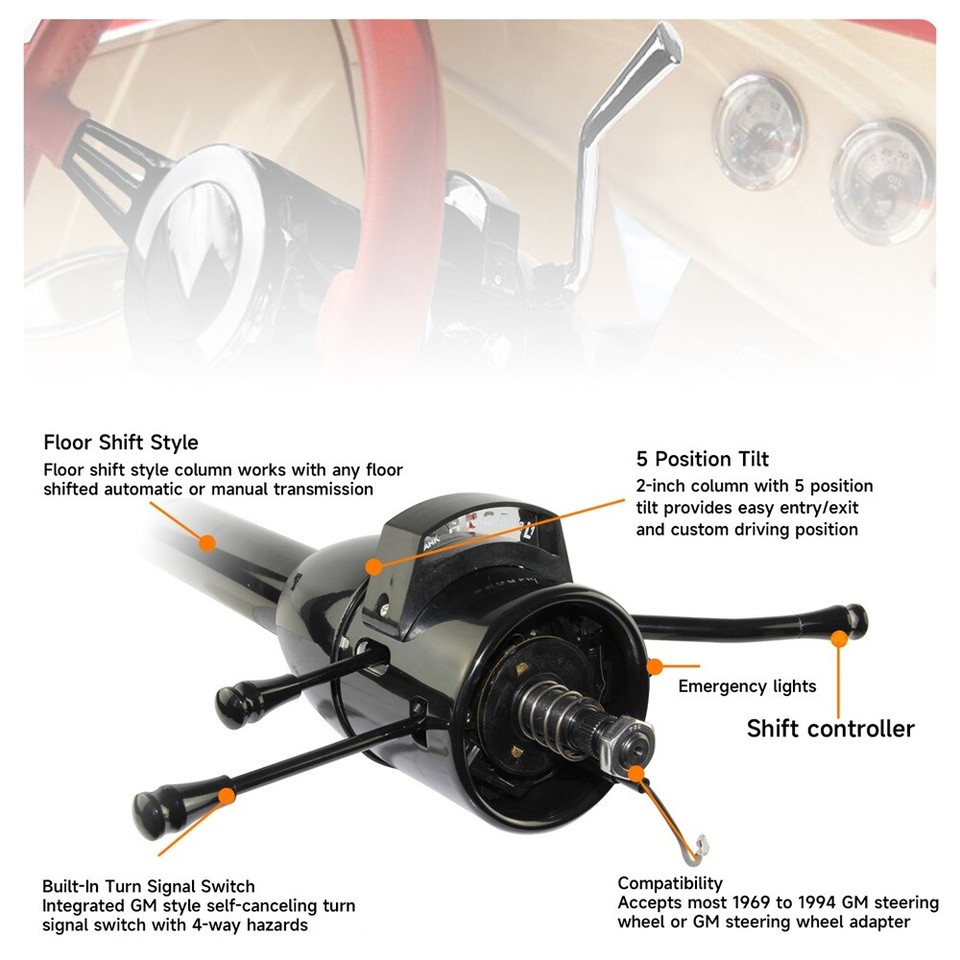 Floor Shift Style
Floor shift style column works with any floor shifted automatic or manual transmission

5 Position Tilt
2-inch column with 5 position tilt provides easy entry/exit and custom driving position

Emergency lights

Shift controller

Built-In Turn Signal Switch
Integrated GM style self-canceling turn signal switch with 4-way hazards

Compatibility
Accepts most 1969 to 1994 GM steering wheel or GM steering wheel adapter