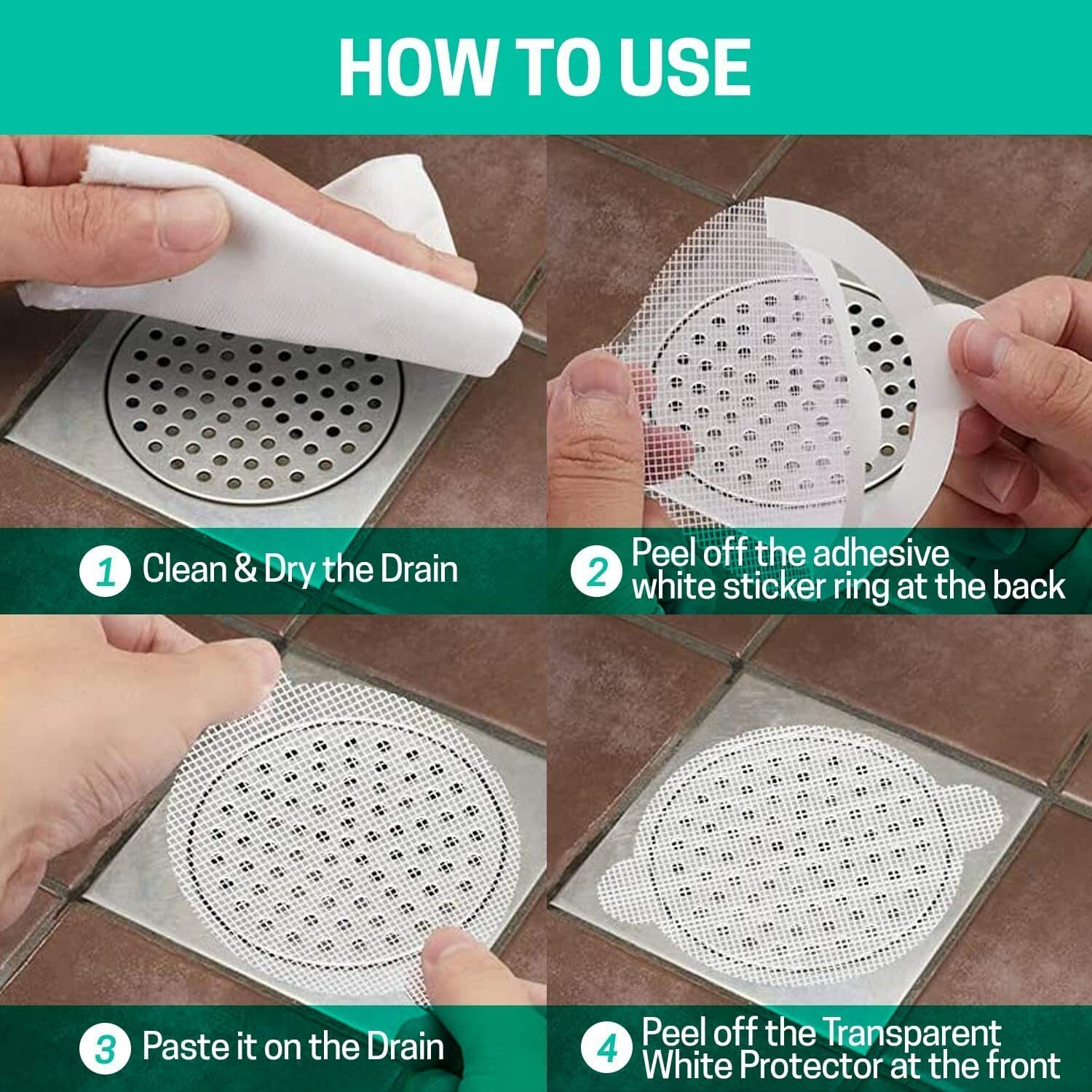 HOW TO USE

1 Clean & Dry the Drain

2 Peel off the adhesive white sticker ring at the back

3 Paste it on the Drain

4 Peel off the Transparent White Protector at the front