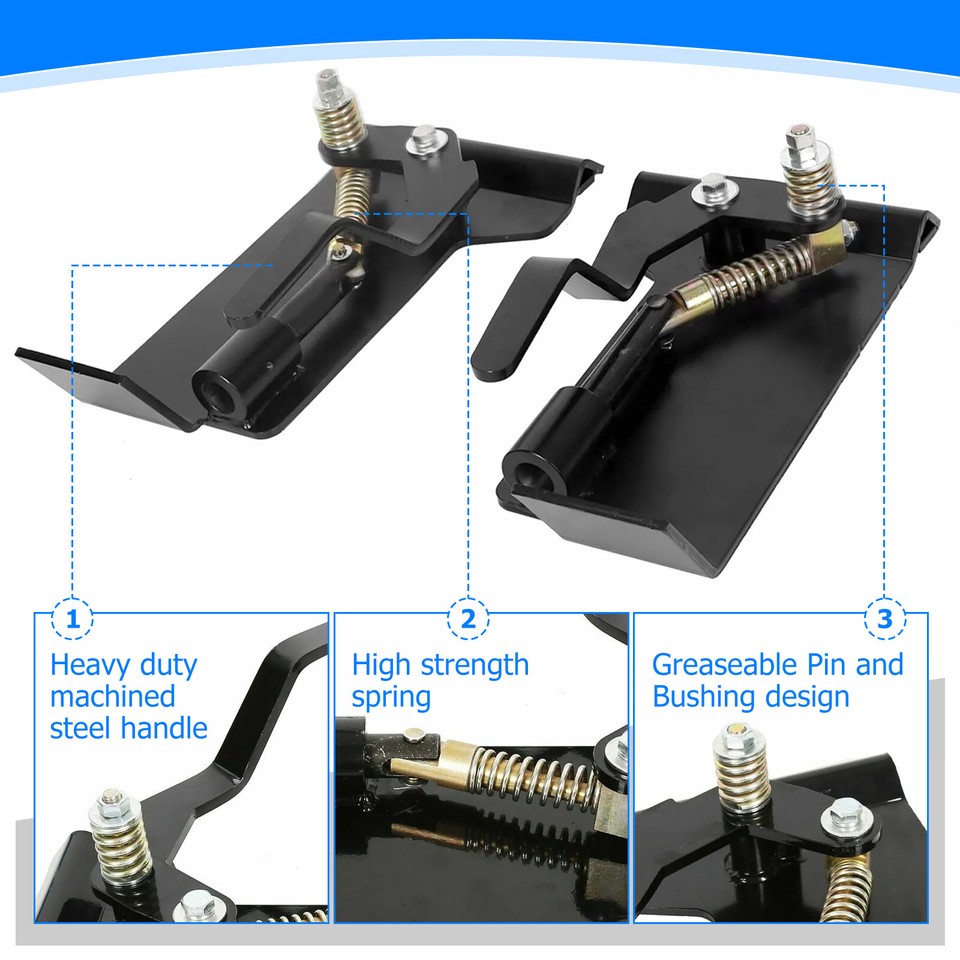 1
Heavy duty machined steel handle

2
High strength spring

3
Greaseable Pin and Bushing design