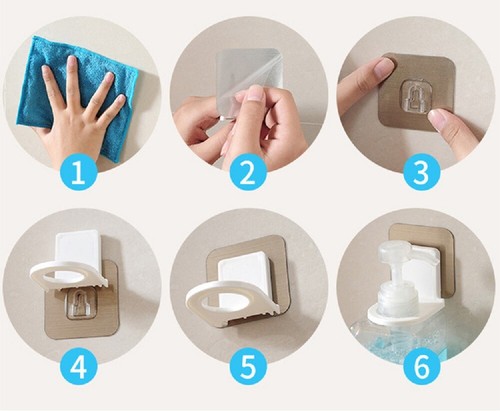 1

2

3

4

5

6