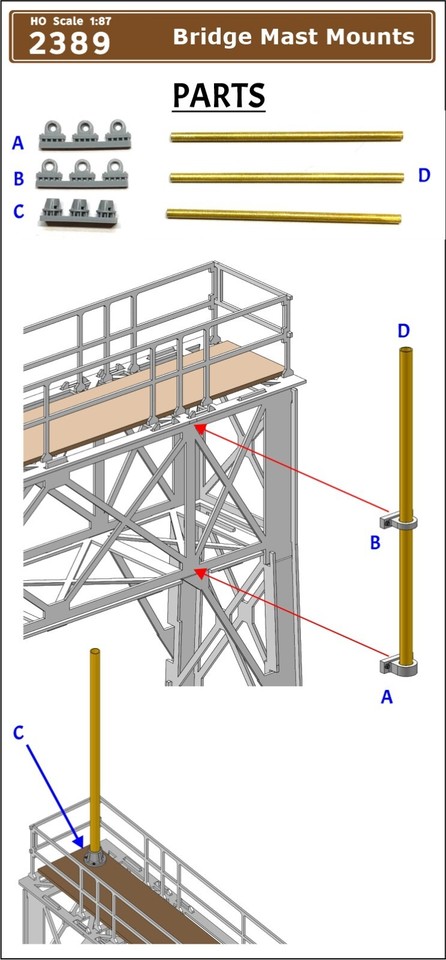 HO Scale 1:87
2389 Bridge Mast Mounts

PARTS

A
B
C
D

D

B

A

C