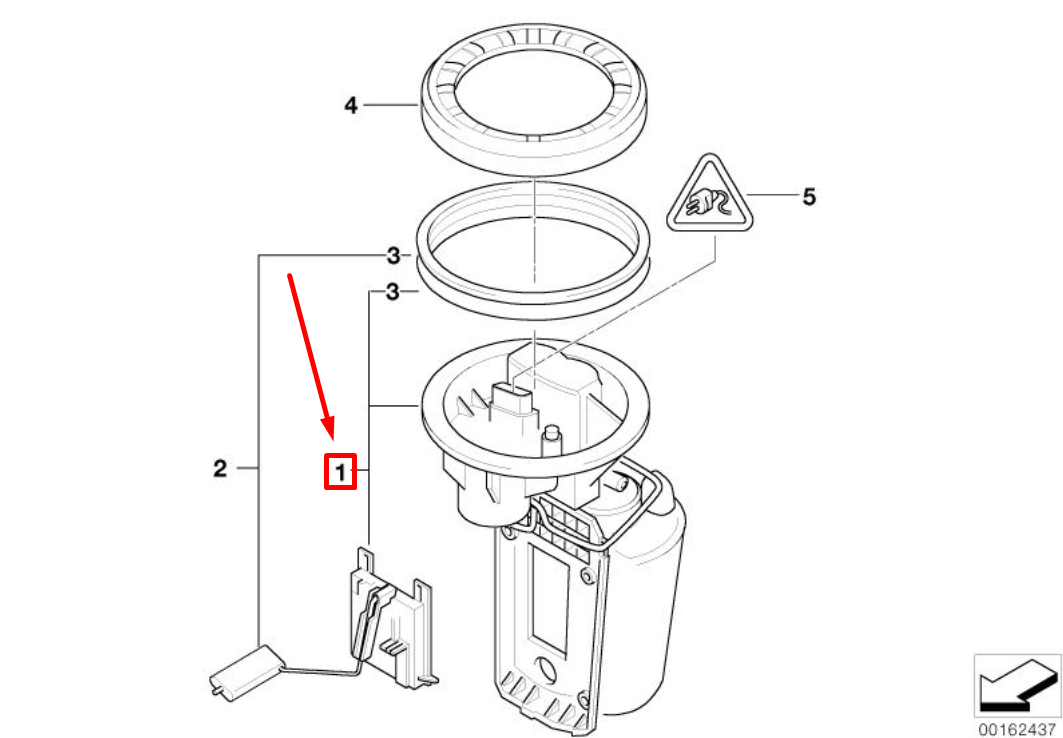 4
5
3
3
2
1
00162437