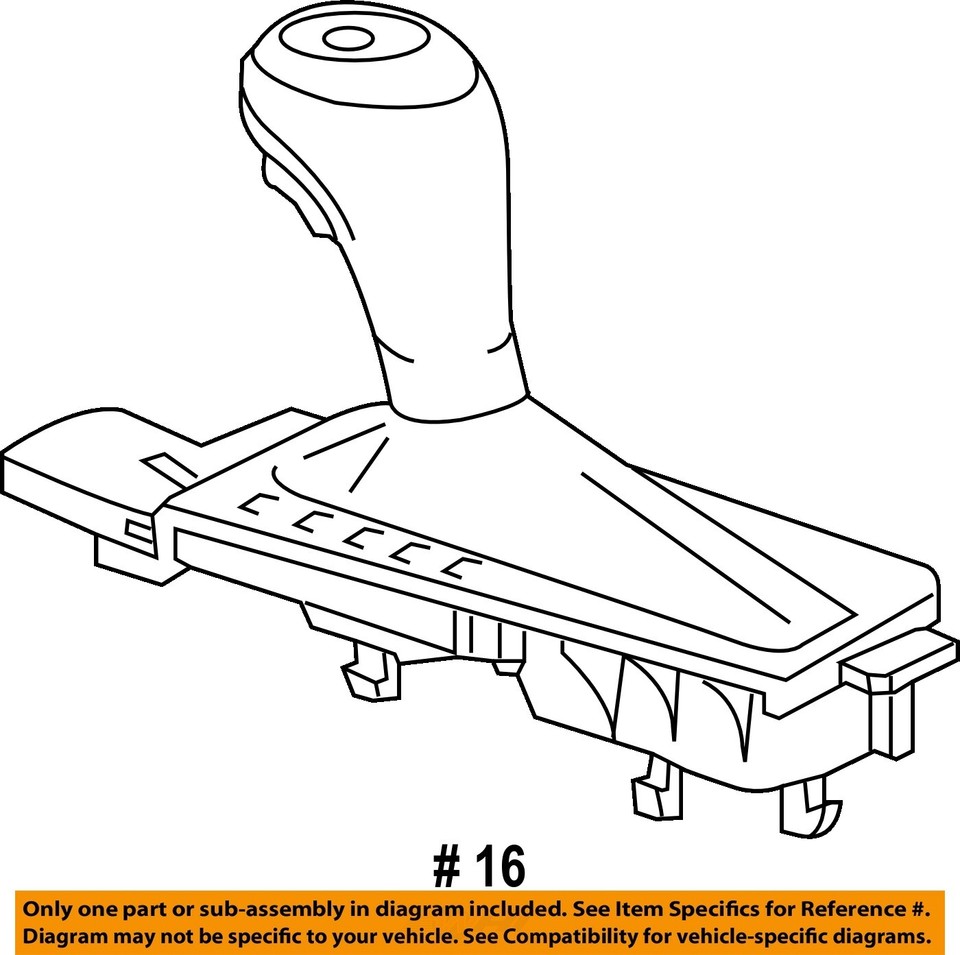 # 16

Only one part or sub-assembly in diagram included. See Item Specifics for Reference #. Diagram may not be specific to your vehicle. See Compatibility for vehicle-specific diagrams.