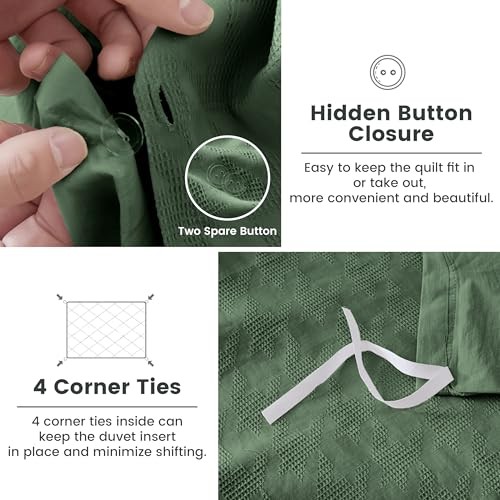 Two Spare Button

Hidden Button Closure

Easy to keep the quilt fit in or take out, more convenient and beautiful.

4 Corner Ties

4 corner ties inside can keep the duvet insert in place and minimize shifting.